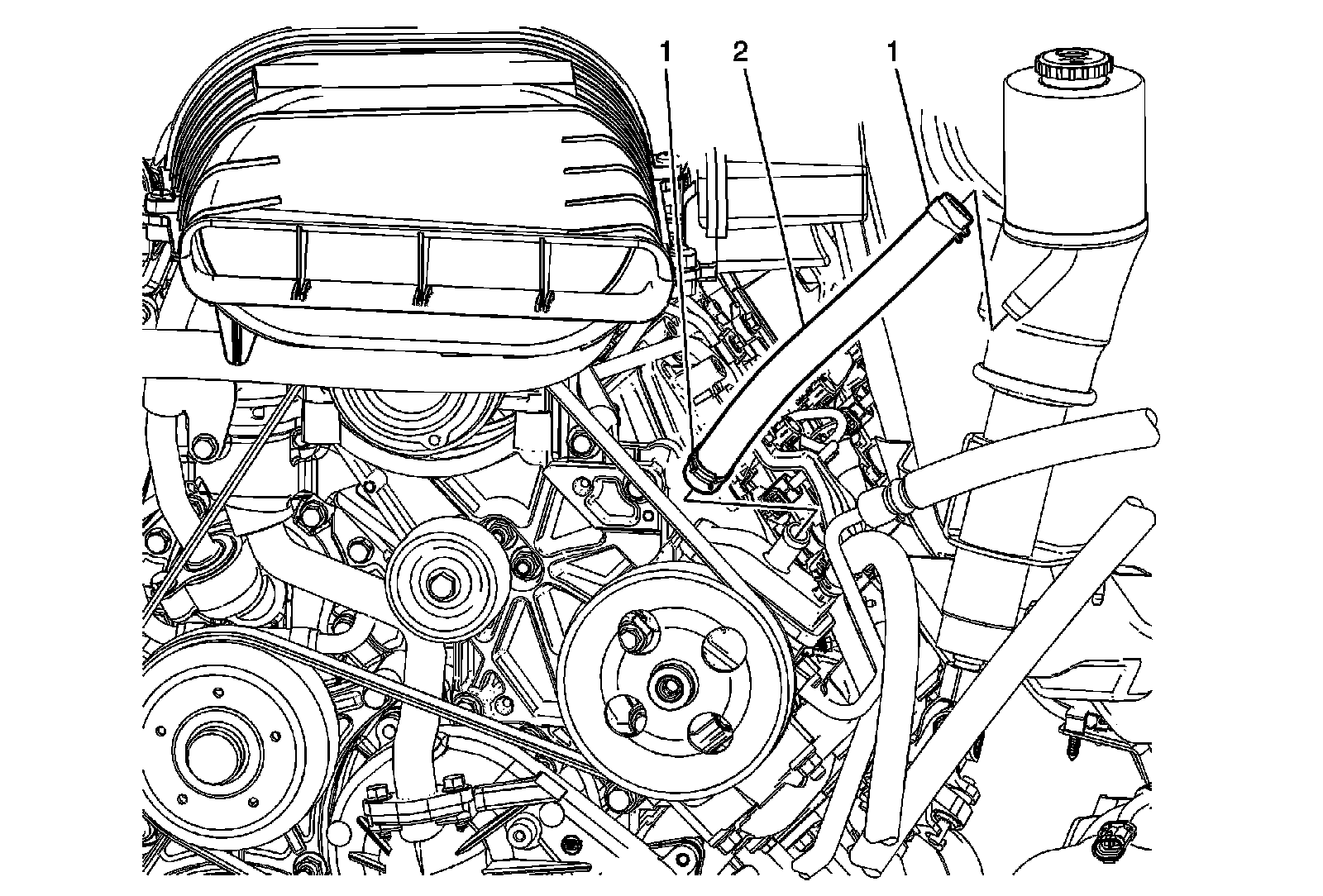 1 2 1