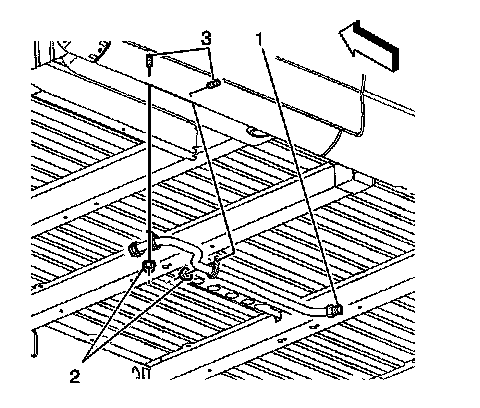 3
1
2