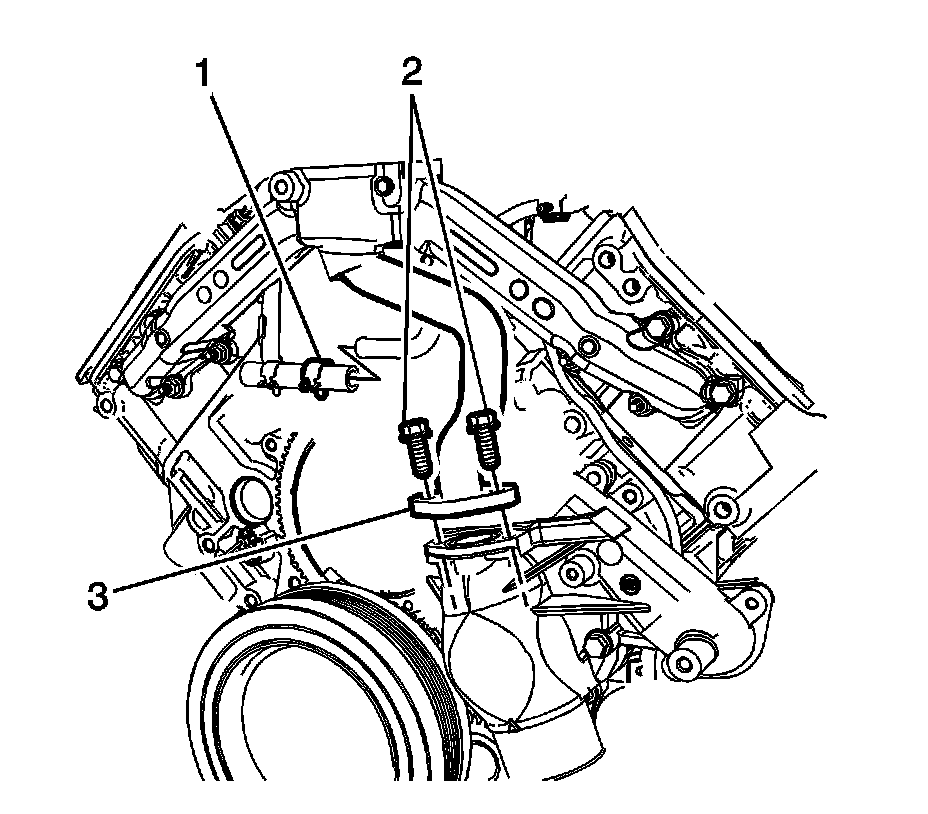 1
2
3