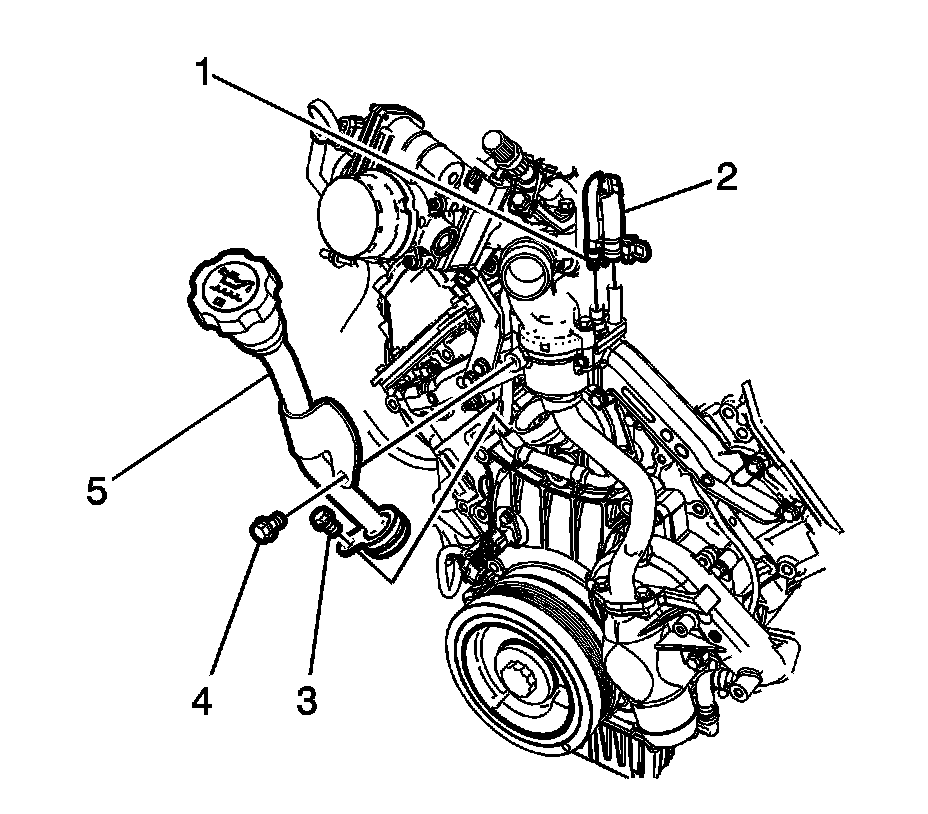 1
2
5
4
3