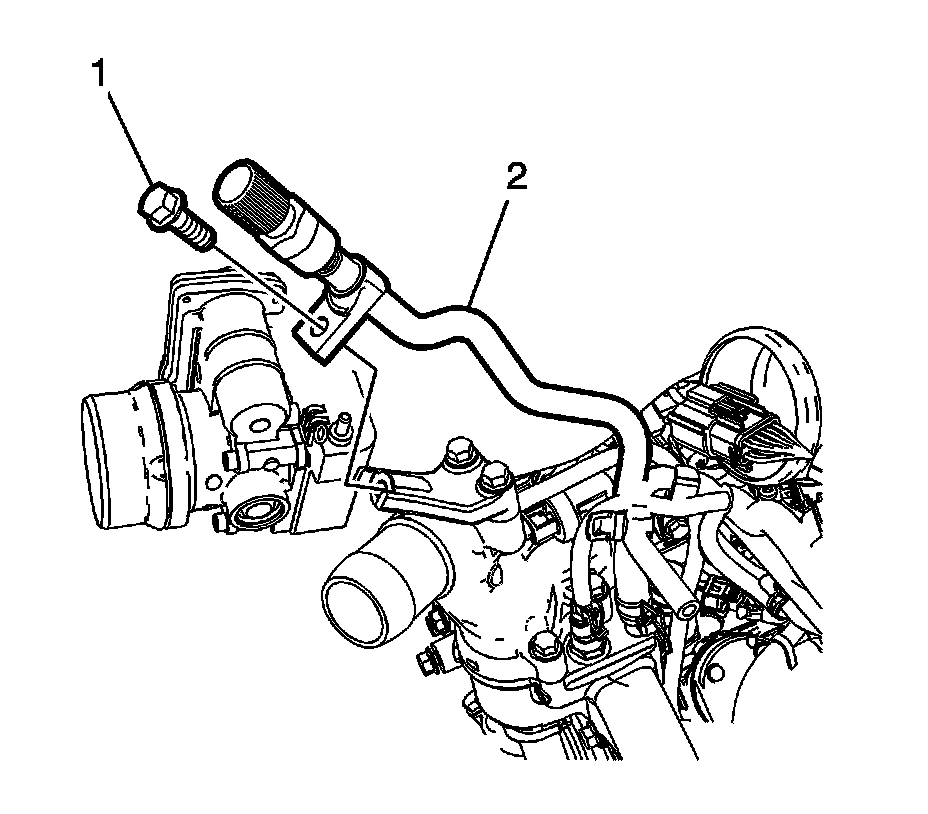 1
2