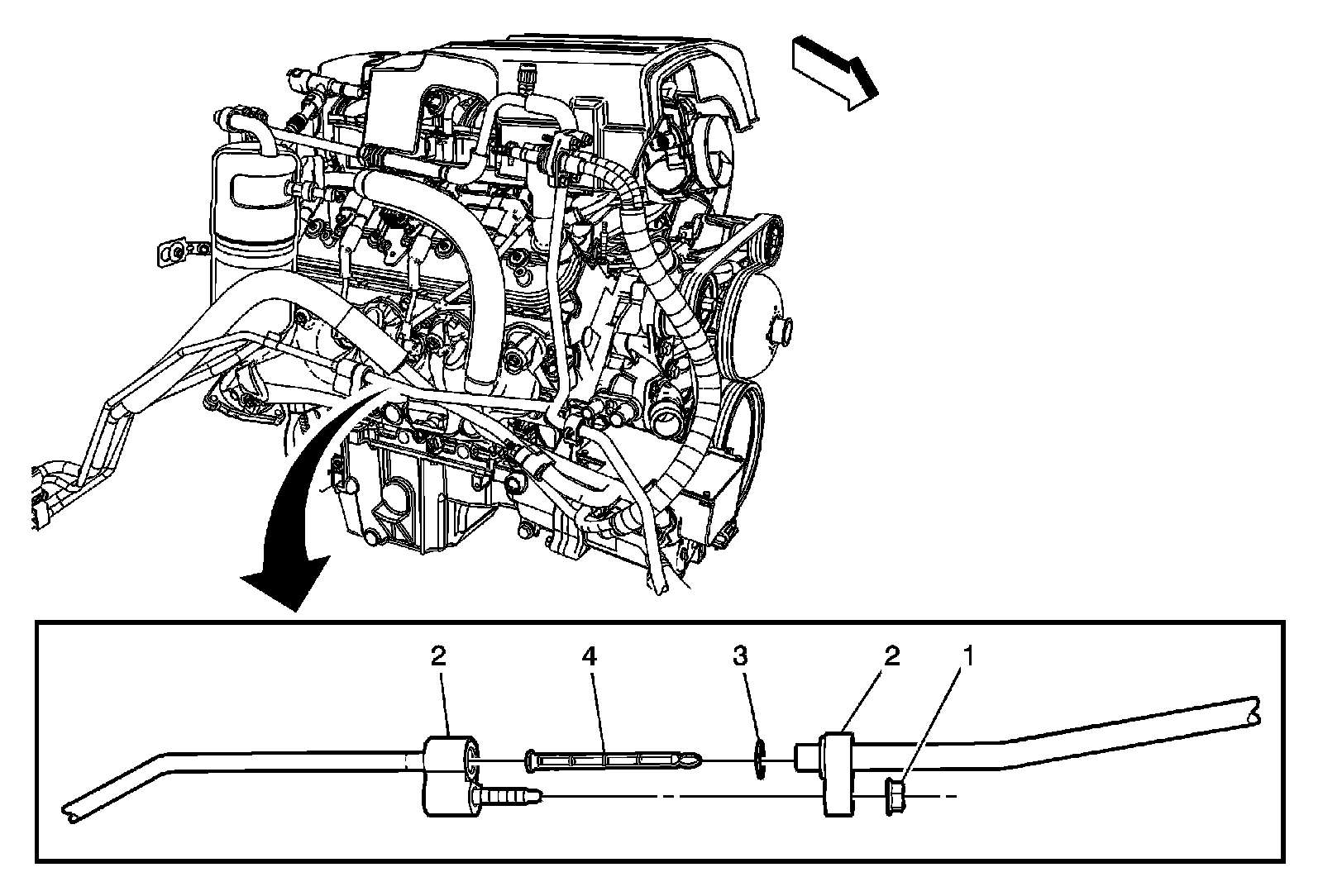 2
4
3
2
1