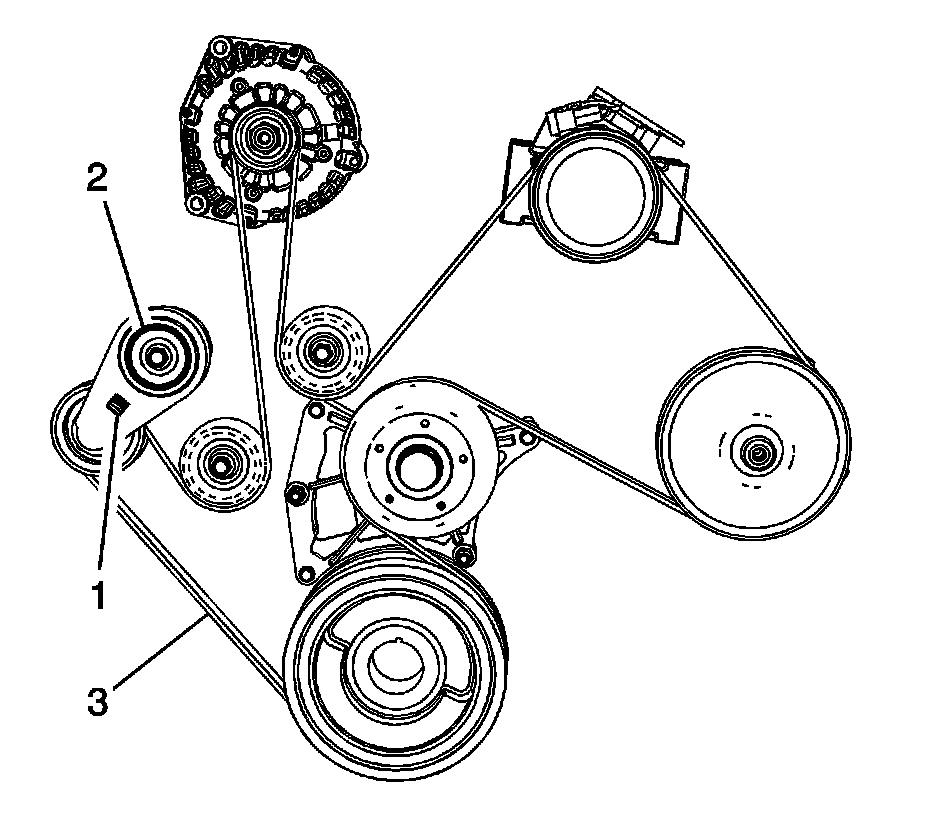 2
1
3