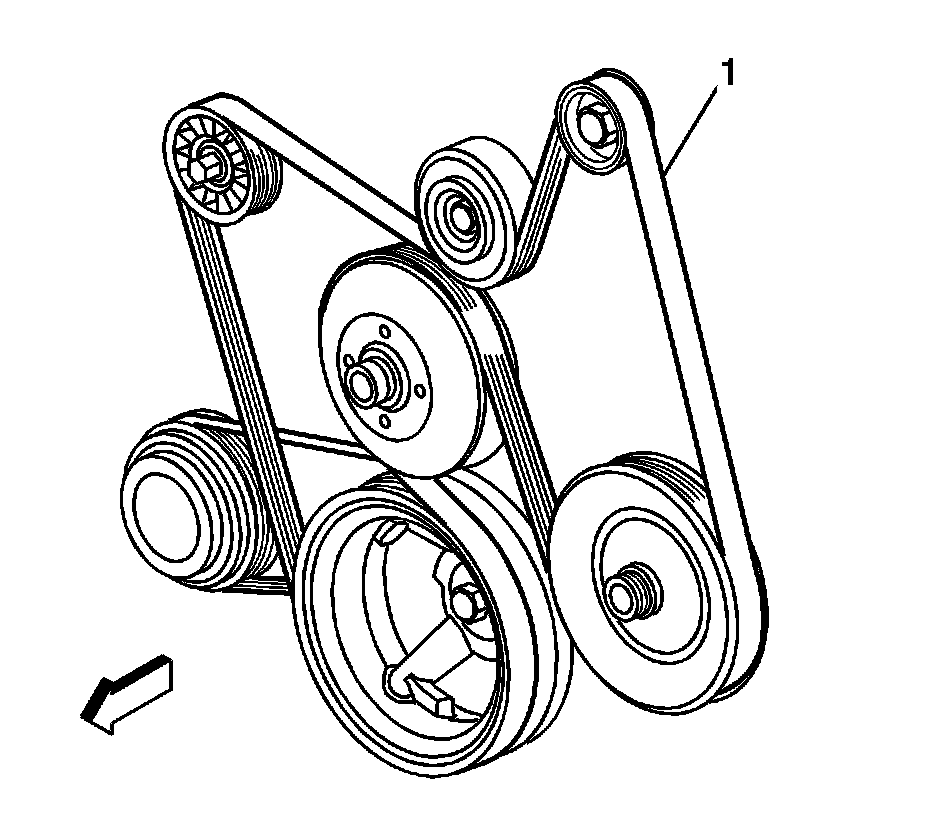 1