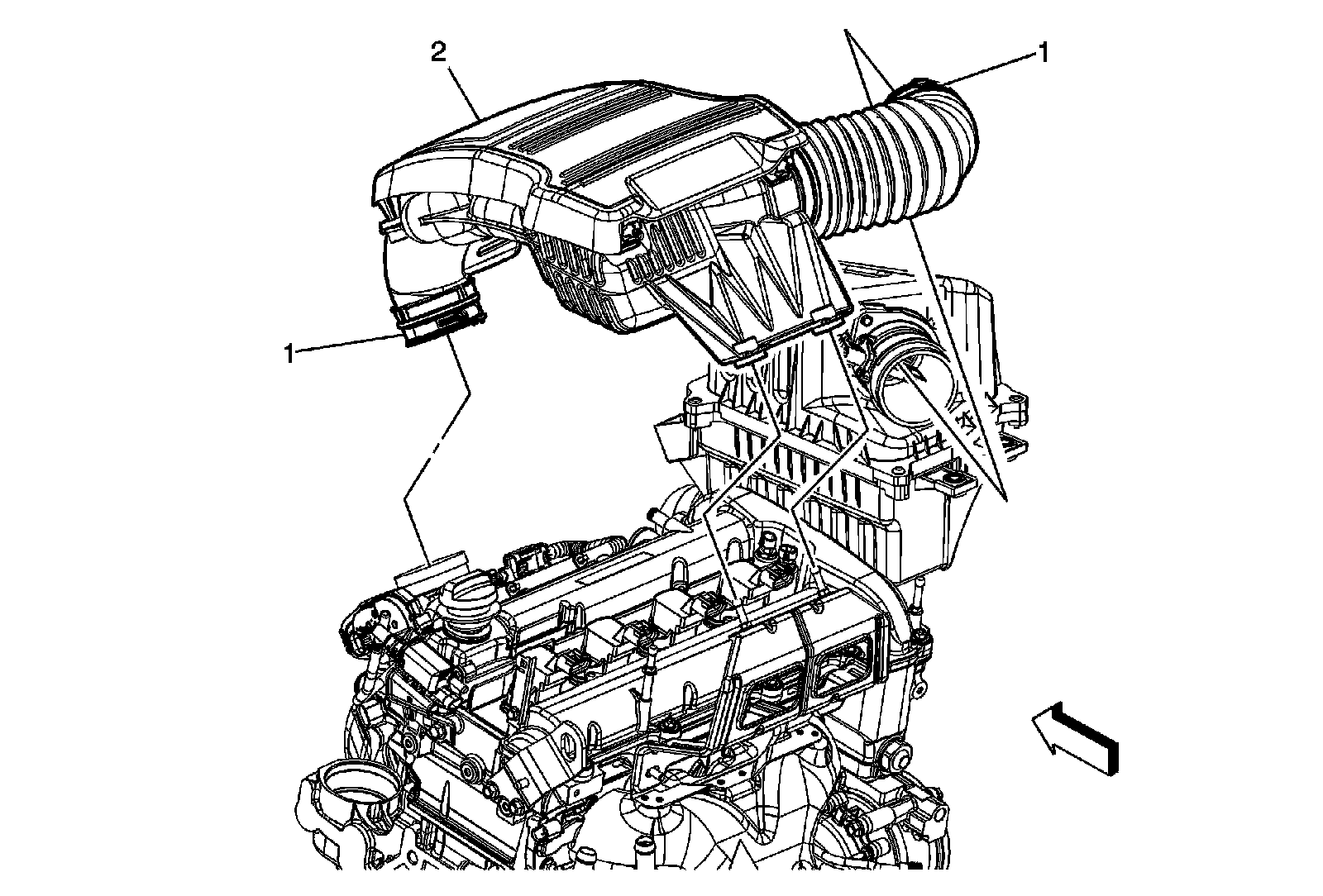 2

1

1