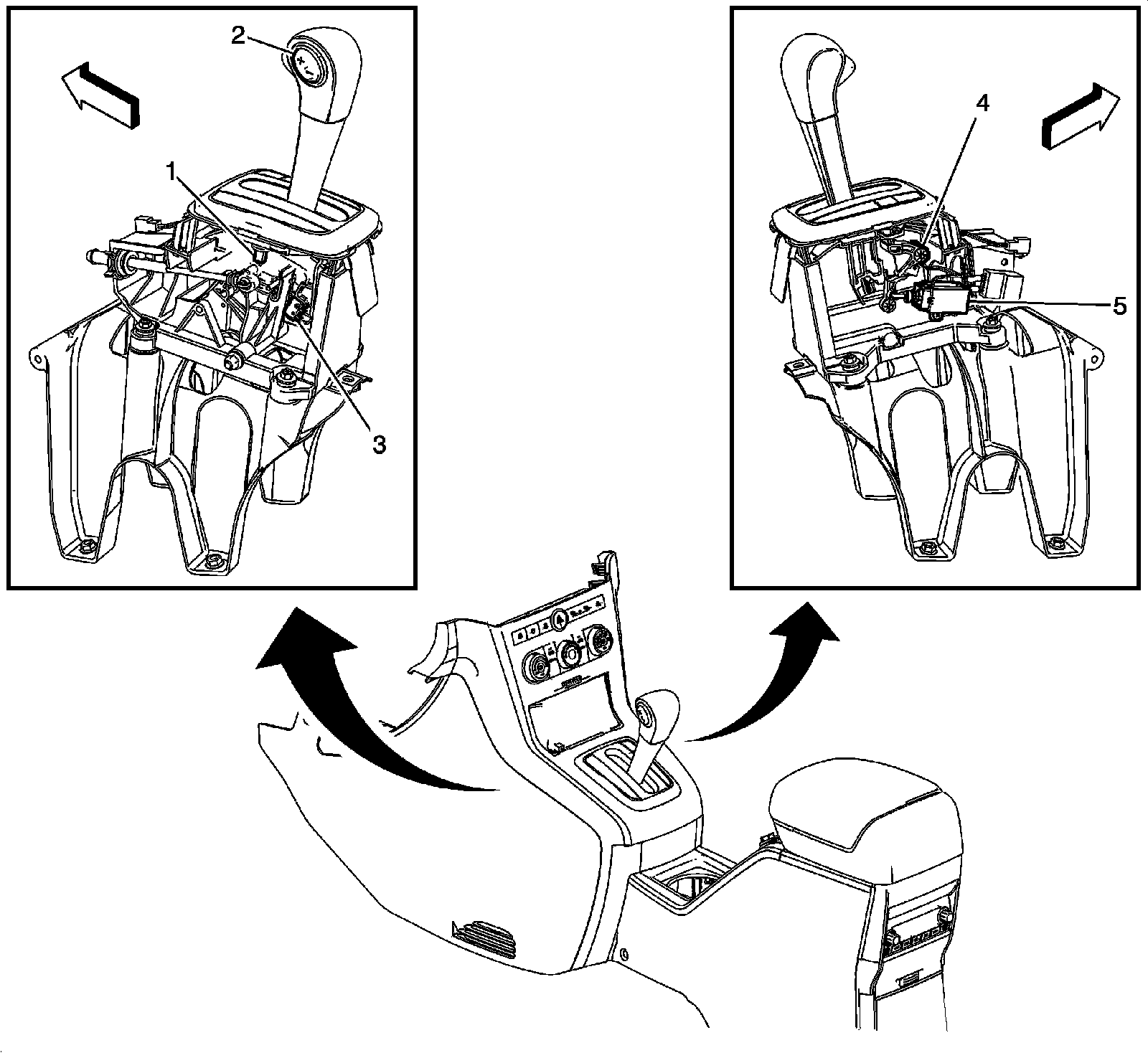 2
1
3
4
5