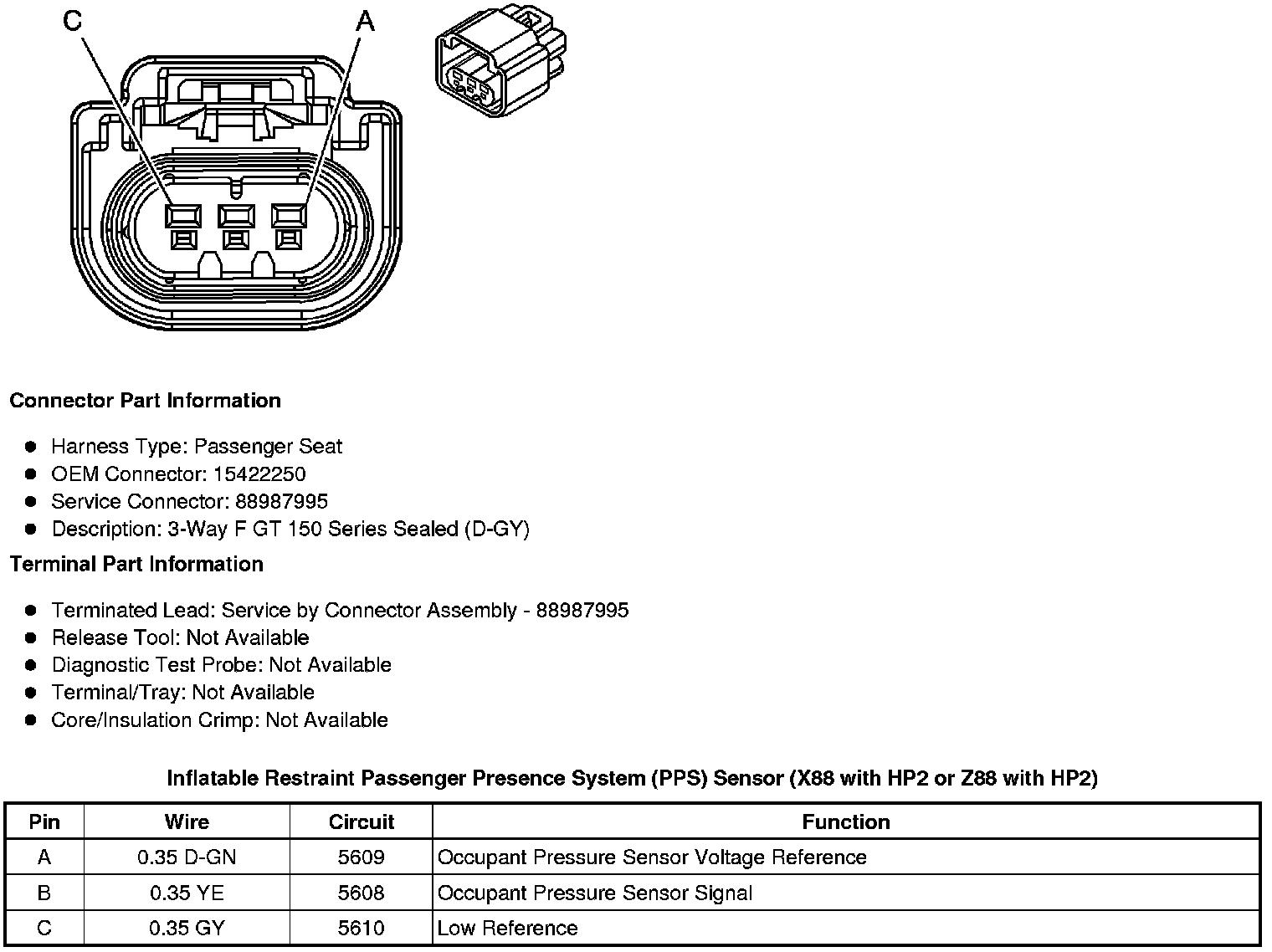 C
A

Connector Part Information

- Harness Type: Passenger Seat
- OEM Connector: 15422250
- Service Connector: 88987995
- Description: 3-Way F GT 150 Series Sealed (D-GY)

Terminal Part Information

- Terminated Lead: Service by Connector Assembly - 88987995
- Release Tool: Not Available
- Diagnostic Test Probe: Not Available
- Terminal/Tray: Not Available
- Core/Insulation Crimp: Not Available

Inflatable Restraint Passenger Presence System (PPS) Sensor (X88 with HP2 or Z88 with HP2)

| Pin | Wire | Circuit | Function |
|---|---|---|---|
| A | 0.35 D-GN | 5609 | Occupant Pressure Sensor Voltage Reference |
| B | 0.35 YE | 5608 | Occupant Pressure Sensor Signal |
| C | 0.35 GY | 5610 | Low Reference |