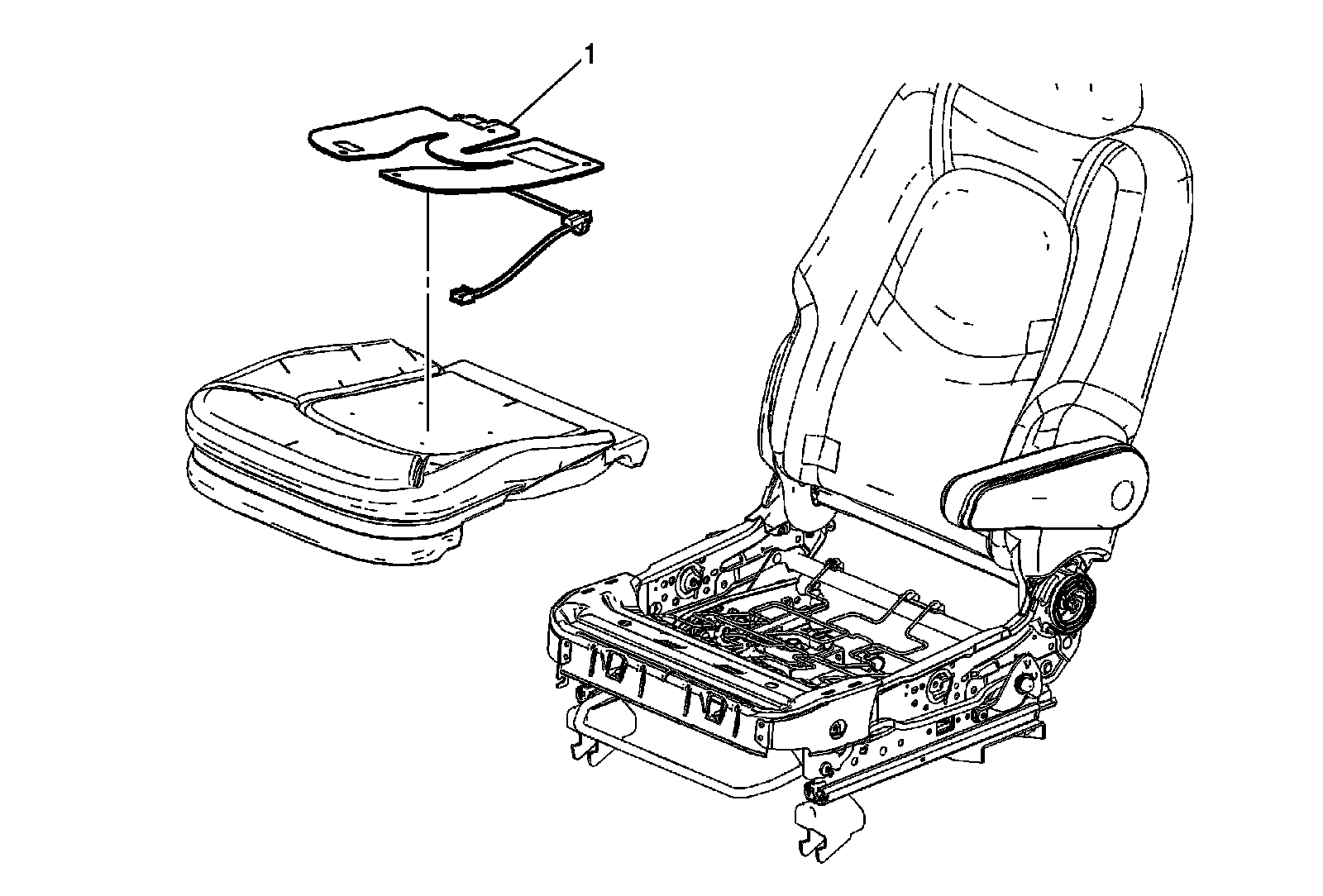 1