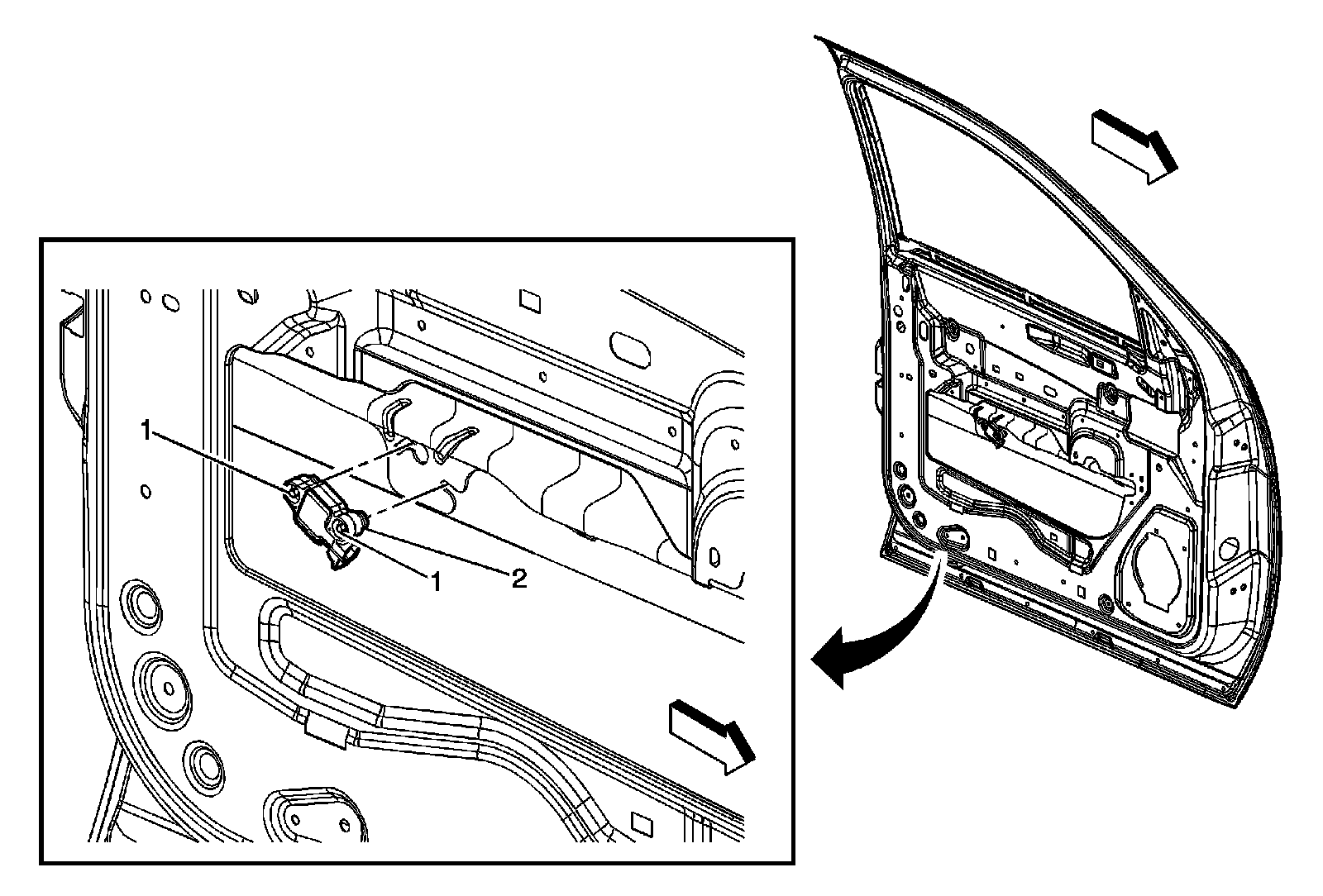 1
1
2