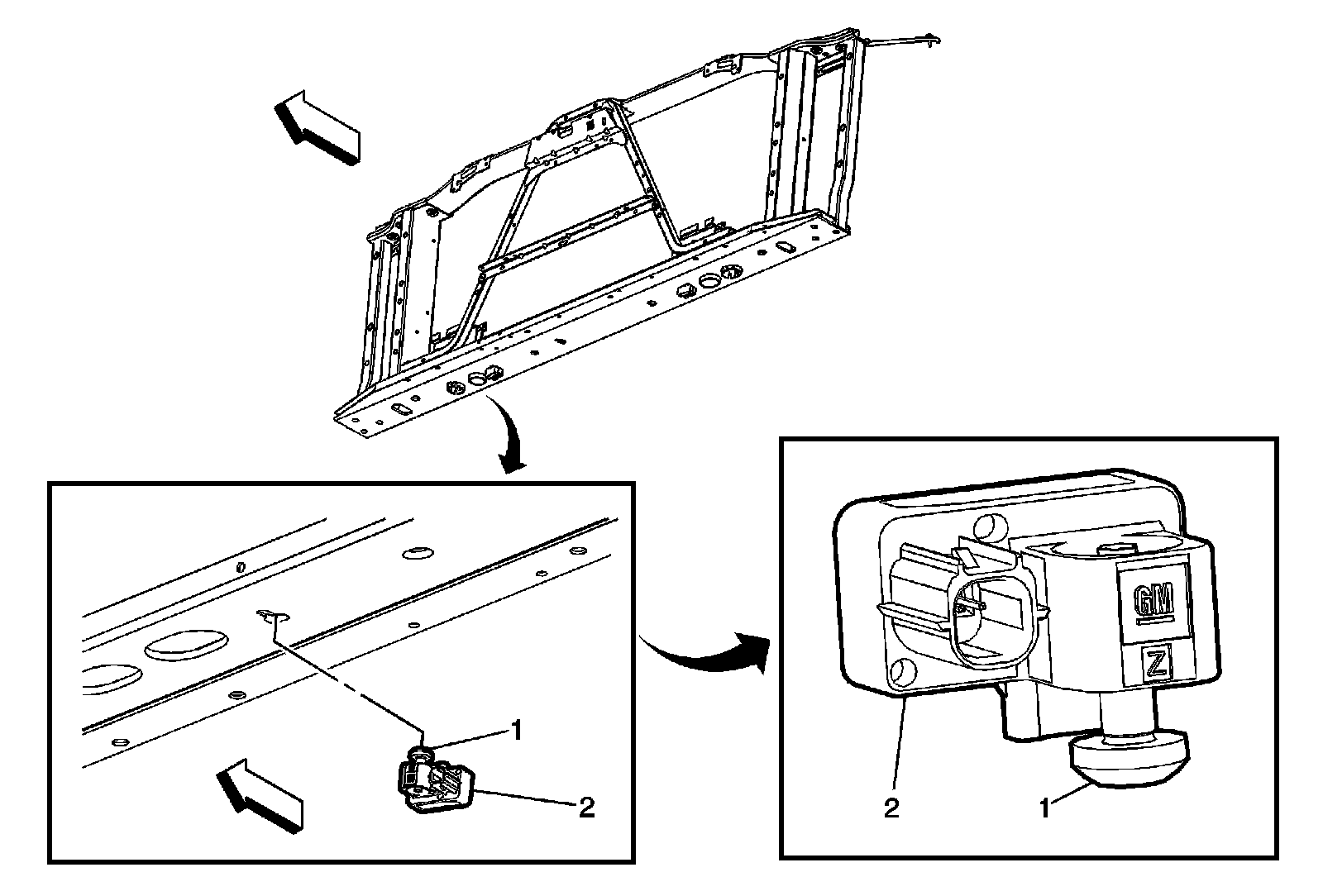 1
2
GM
Z
2
1