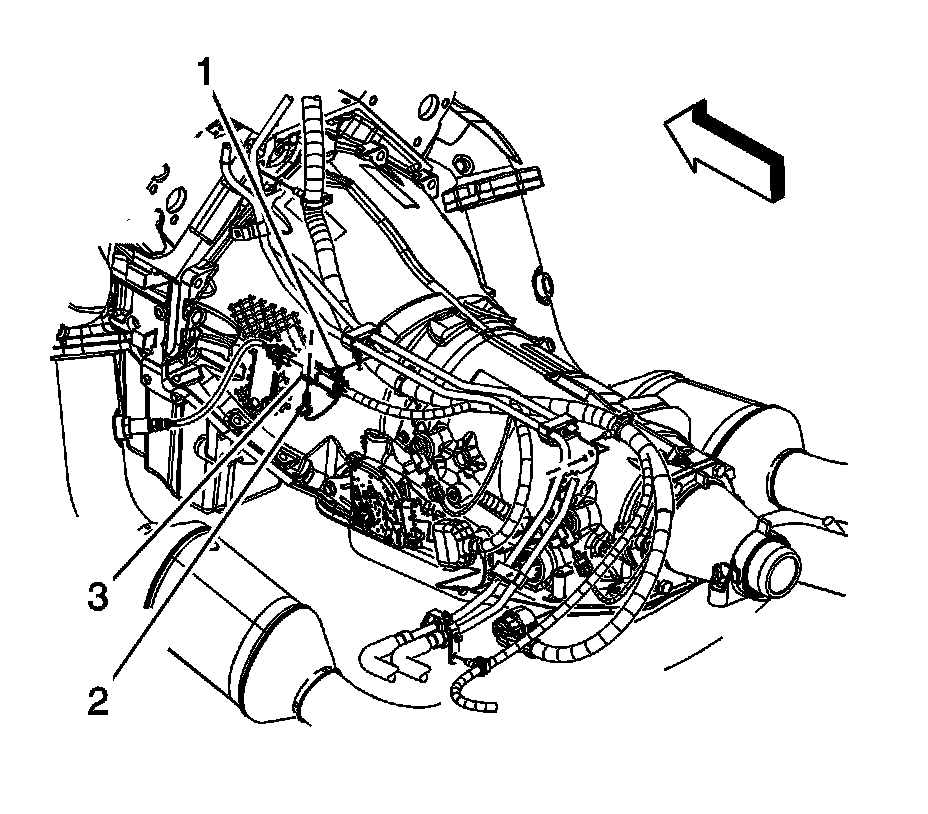 1
3
2