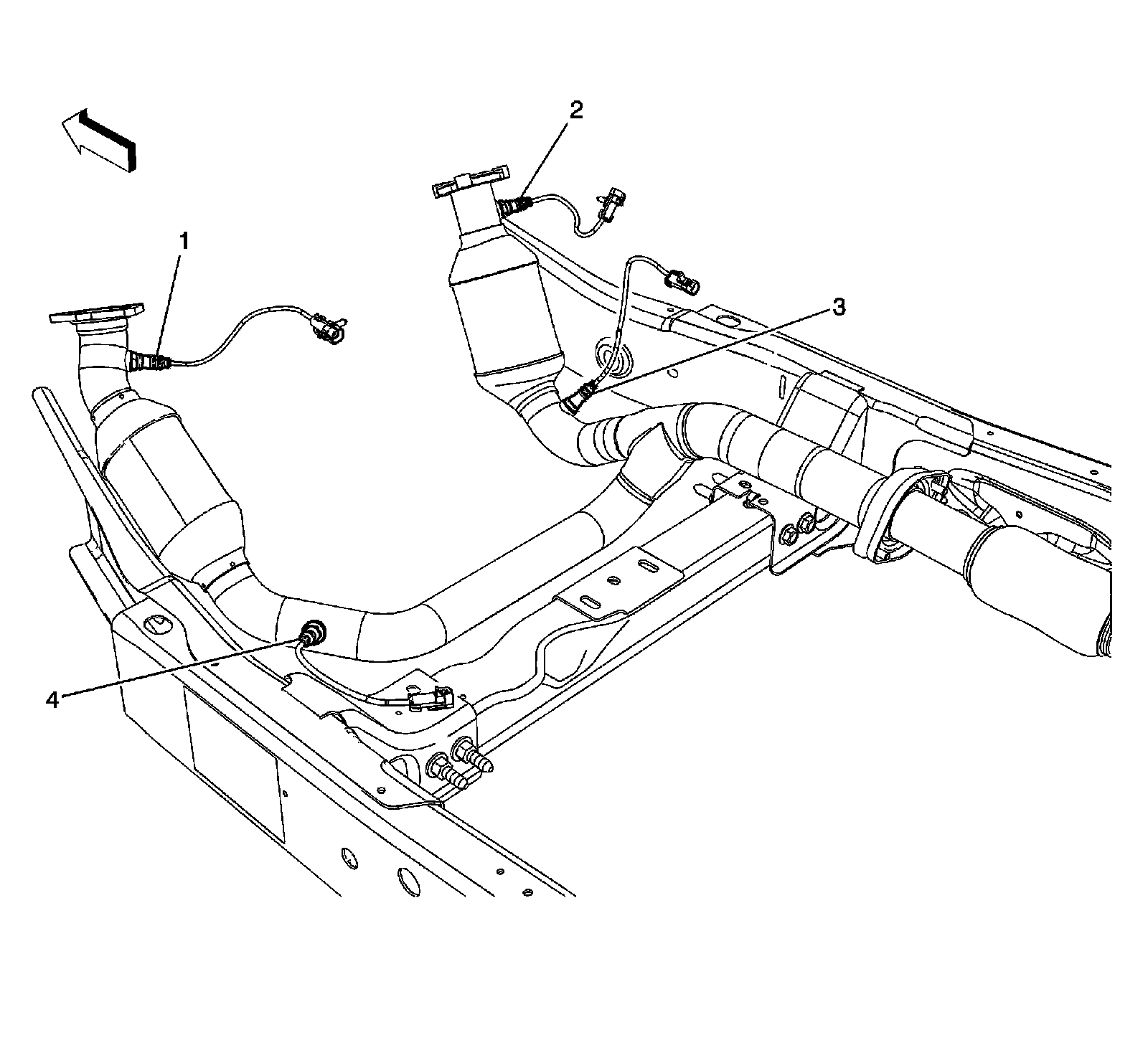 2

1

3

4