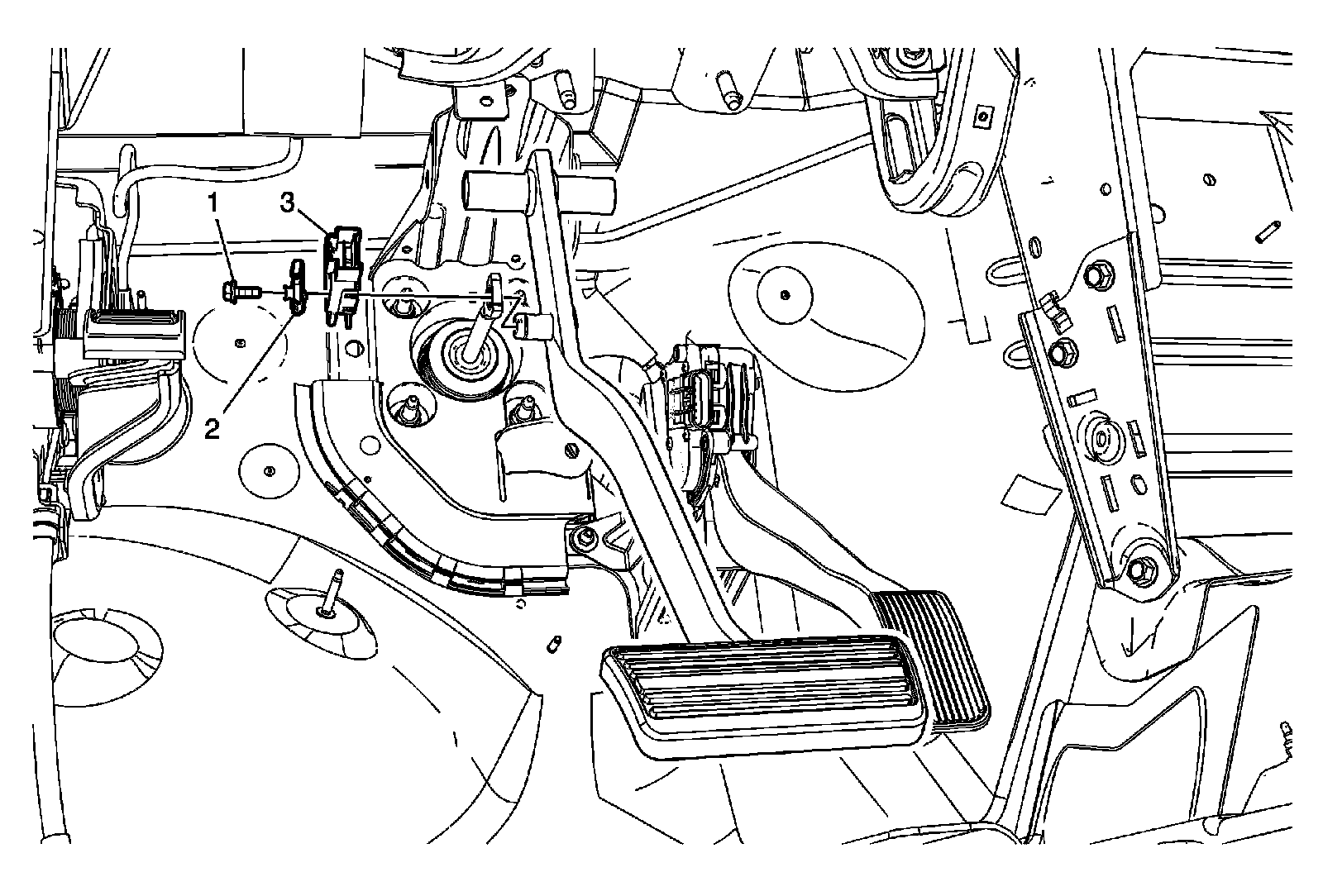 1
3
2