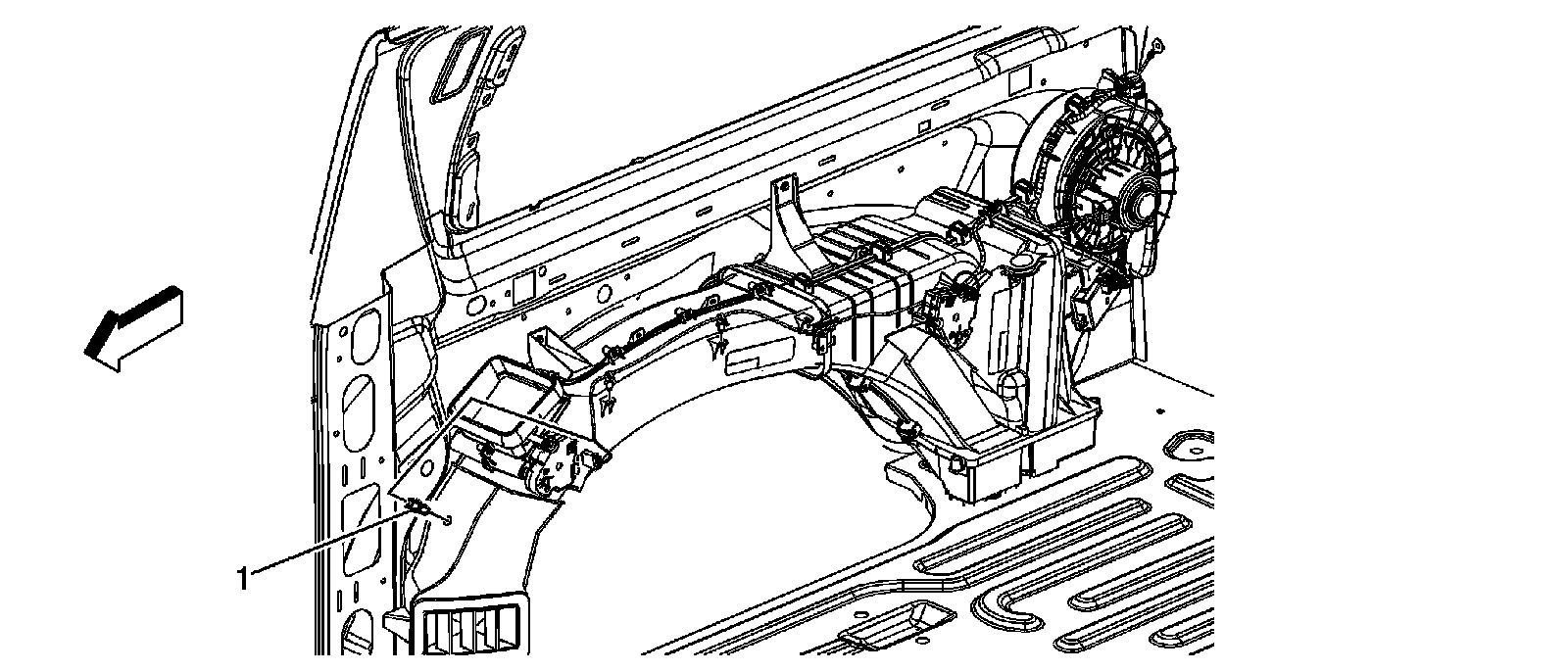 1