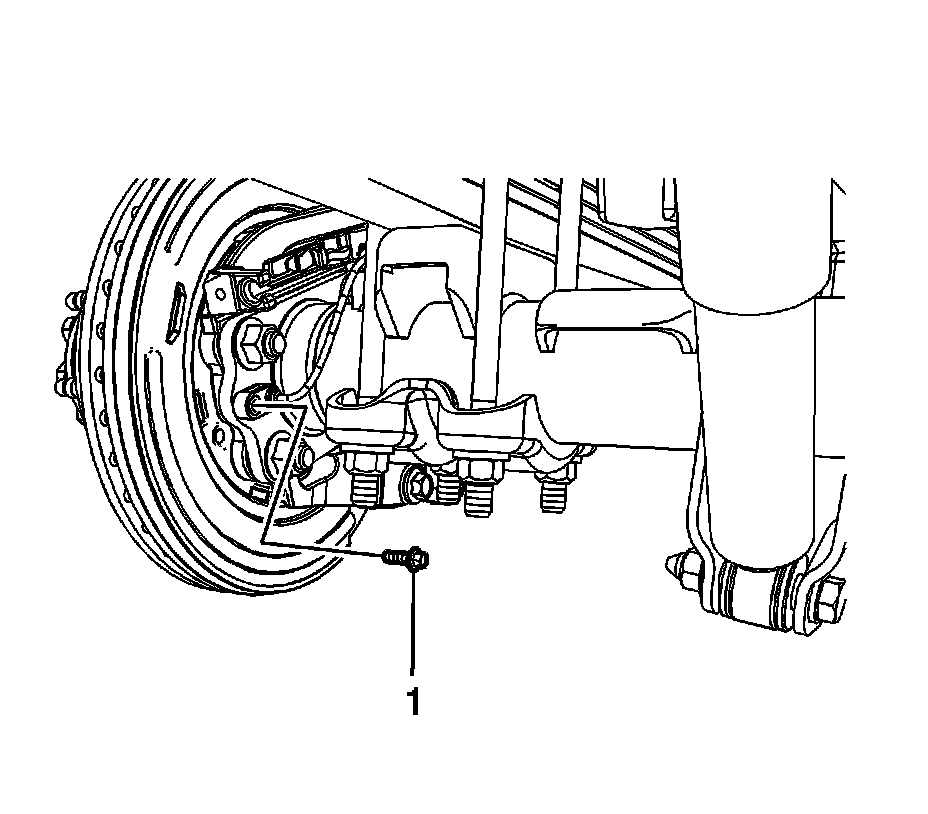 1