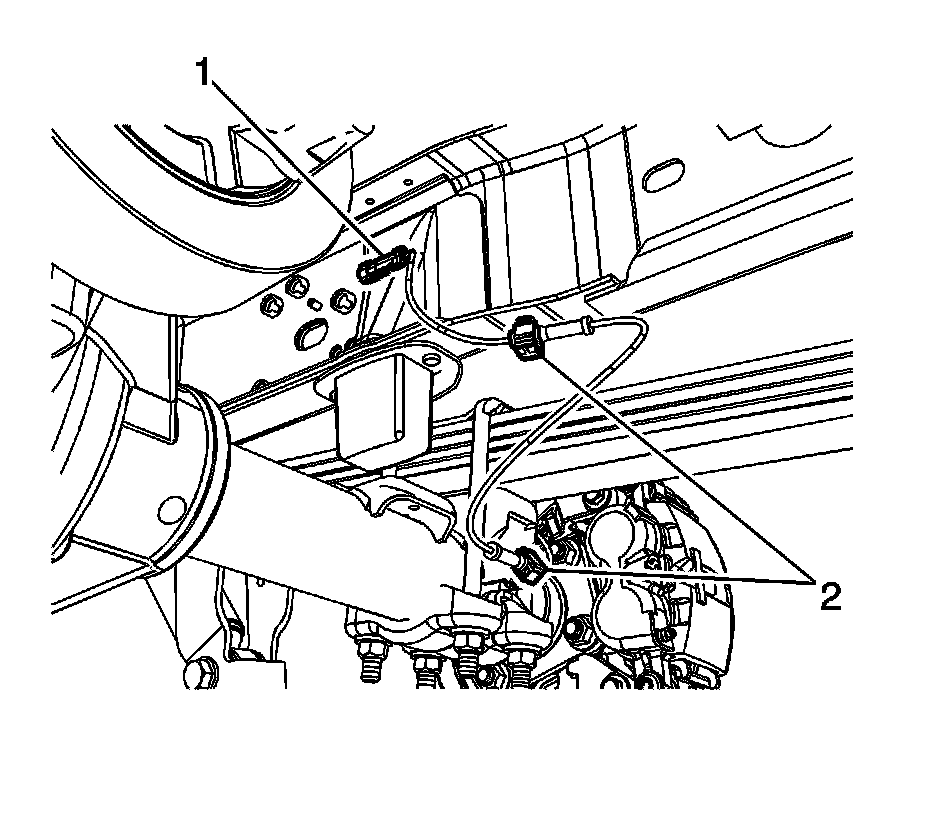 1

2