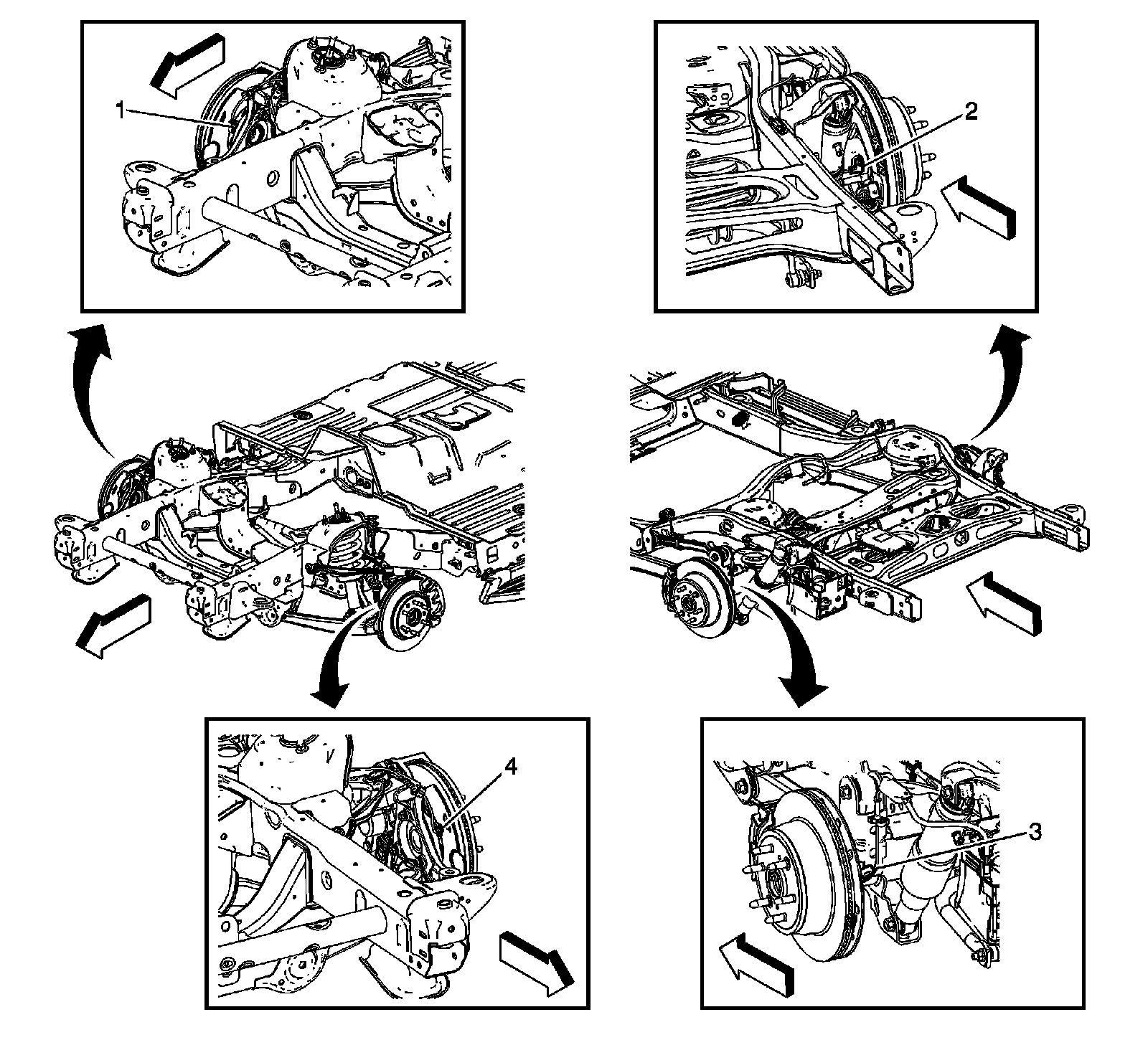 1

2

4

3