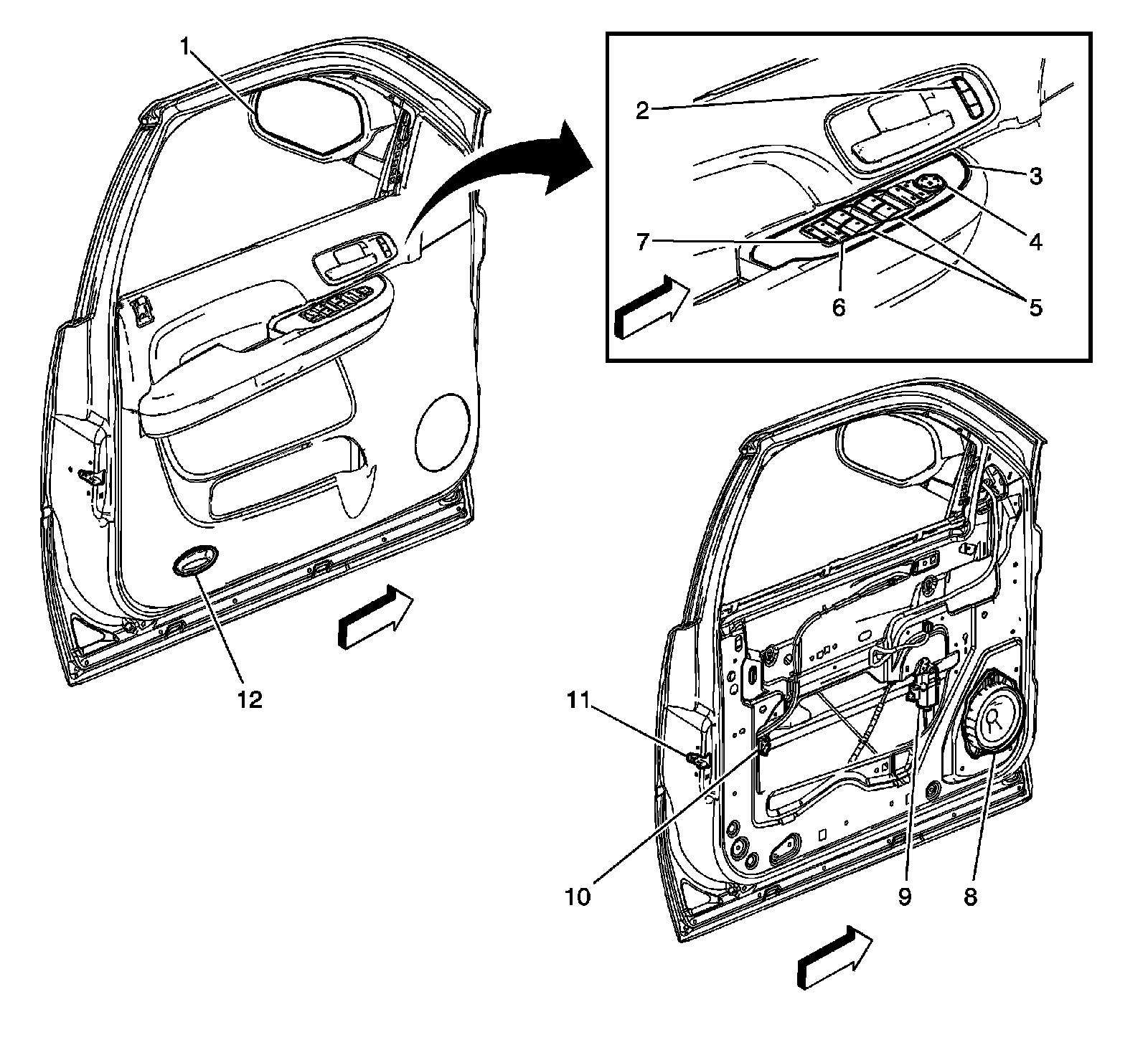 1
2
3
4
7
6
5
12
11
10
9
8