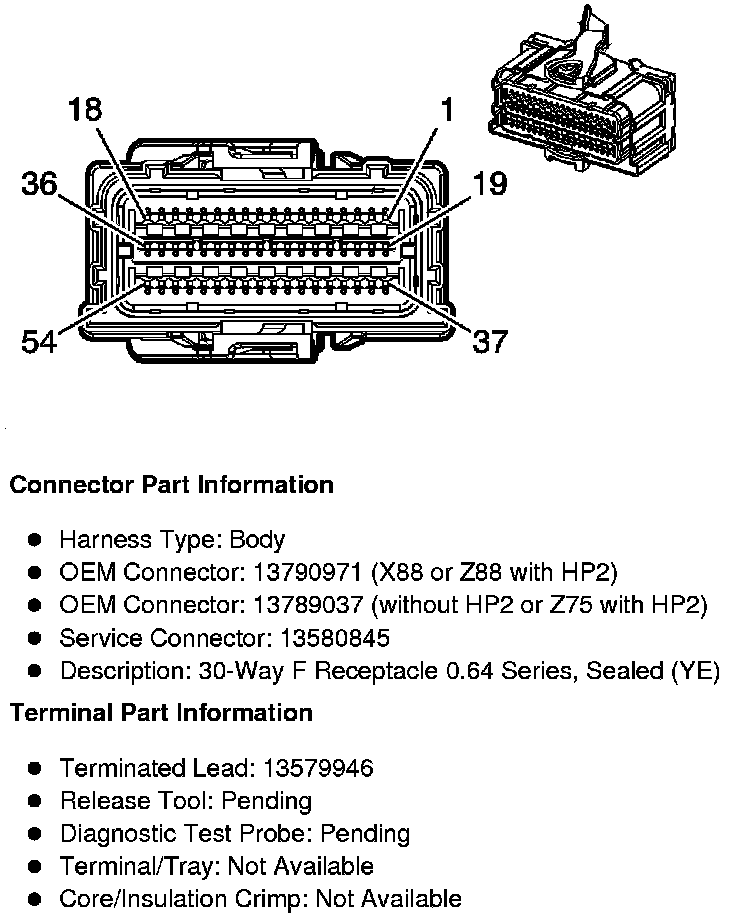 18
1
36
19
54
37

Connector Part Information

- Harness Type: Body
- OEM Connector: 13790971 (X88 or Z88 with HP2)
- OEM Connector: 13789037 (without HP2 or Z75 with HP2)
- Service Connector: 13580845
- Description: 30-Way F Receptacle 0.64 Series, Sealed (YE)

Terminal Part Information

- Terminated Lead: 13579946
- Release Tool: Pending
- Diagnostic Test Probe: Pending
- Terminal/Tray: Not Available
- Core/Insulation Crimp: Not Available