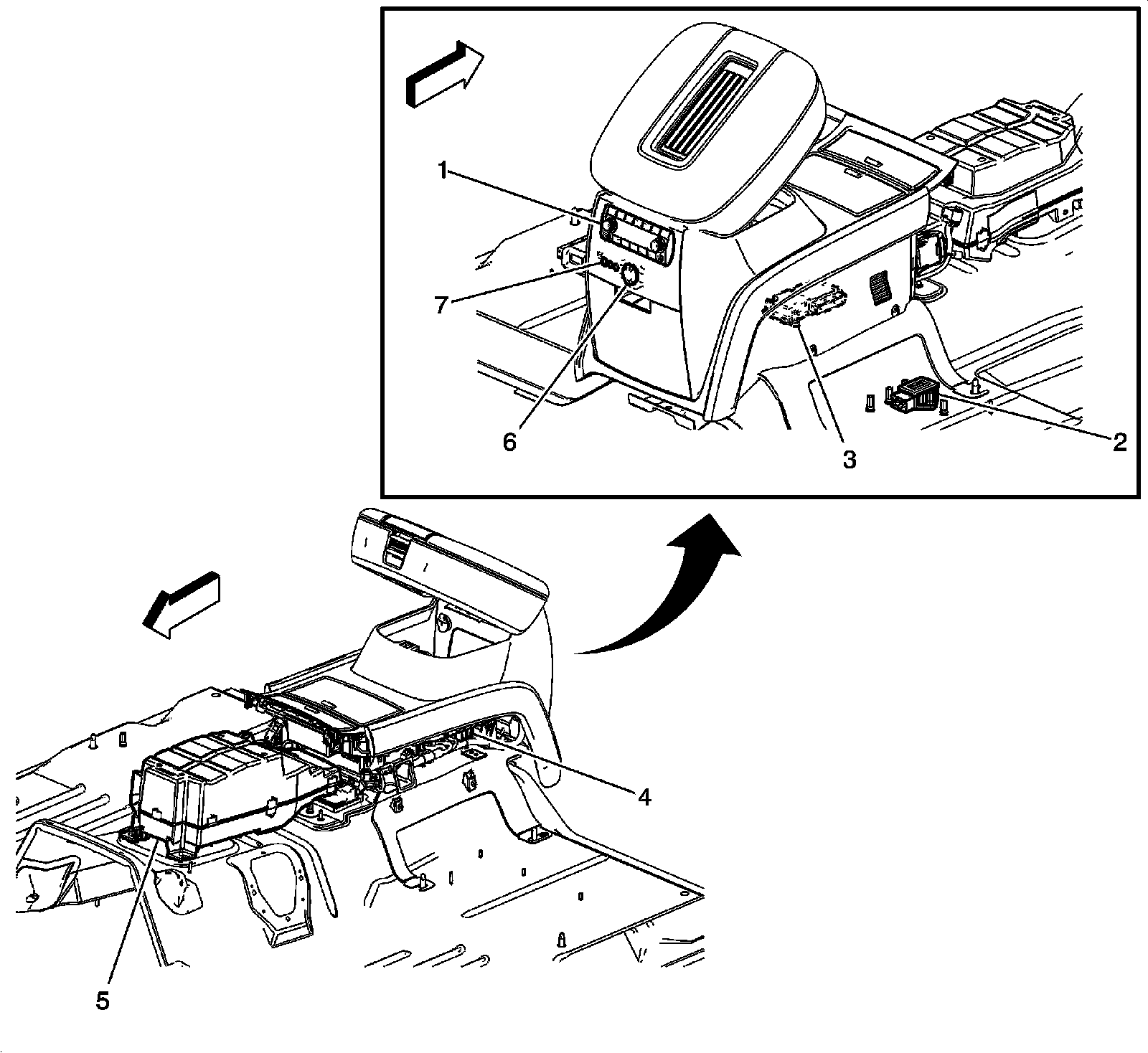 1
7
6
3
2
4
5