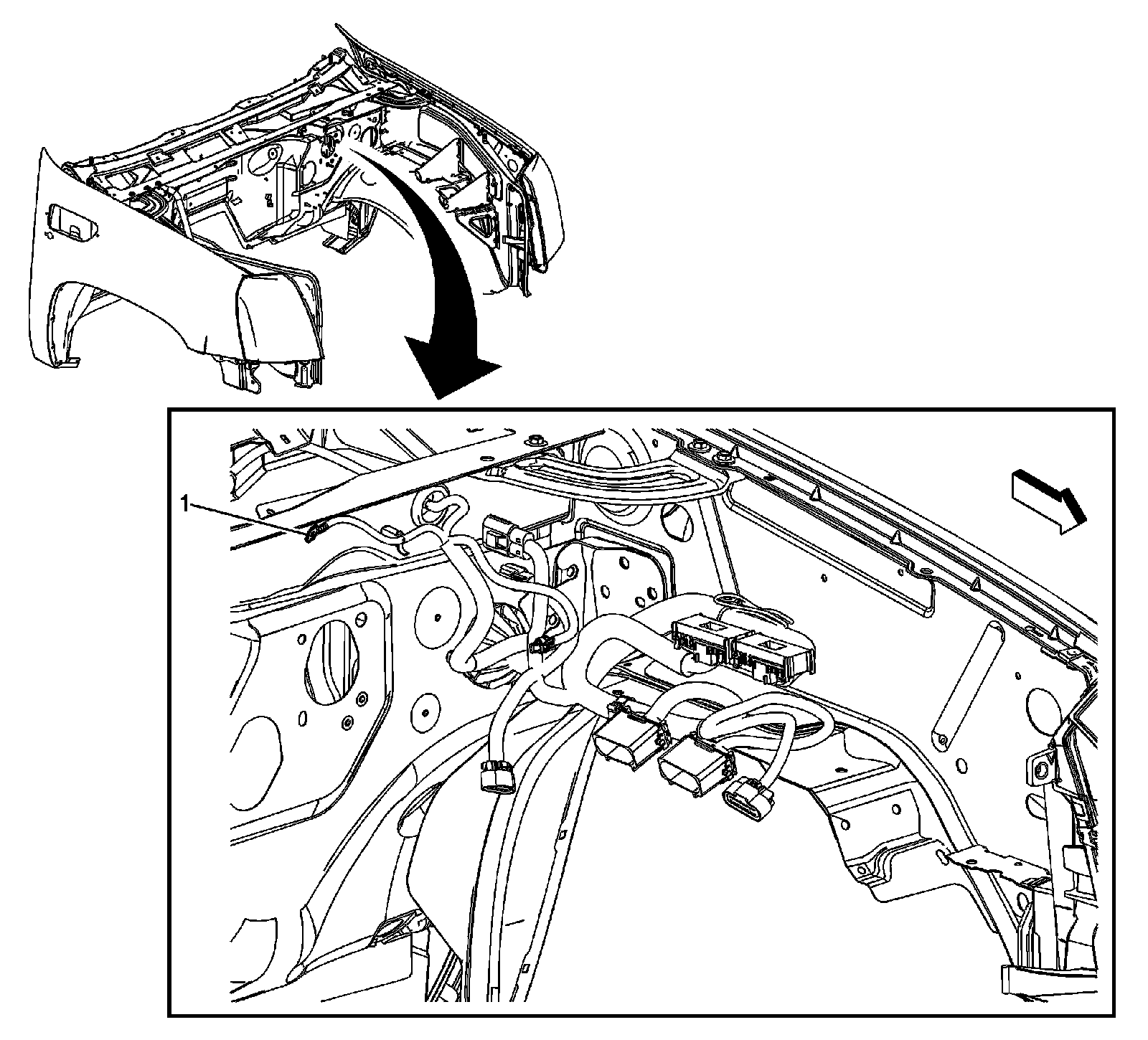 1