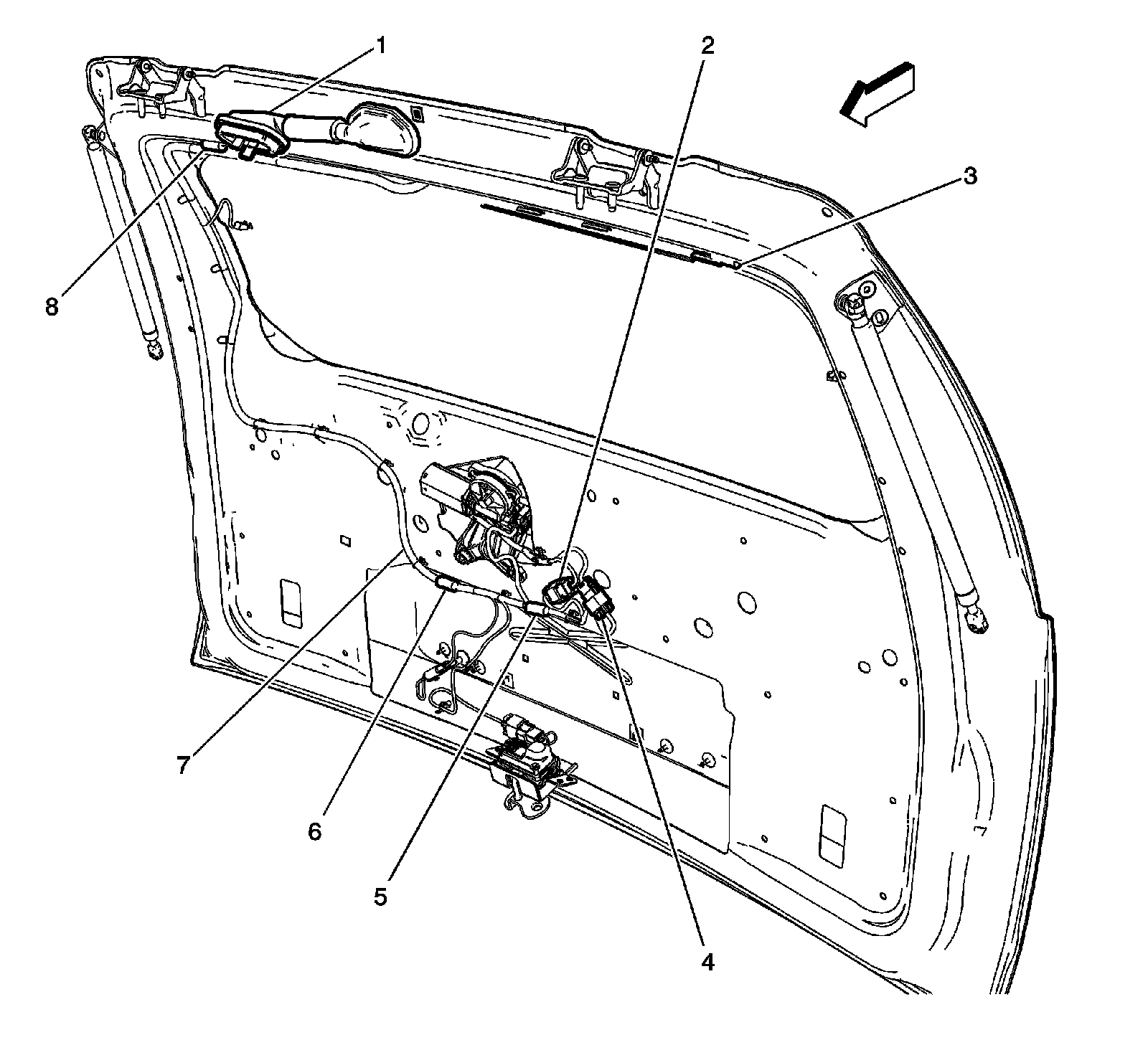 1
2
3
8
7
6
5
4