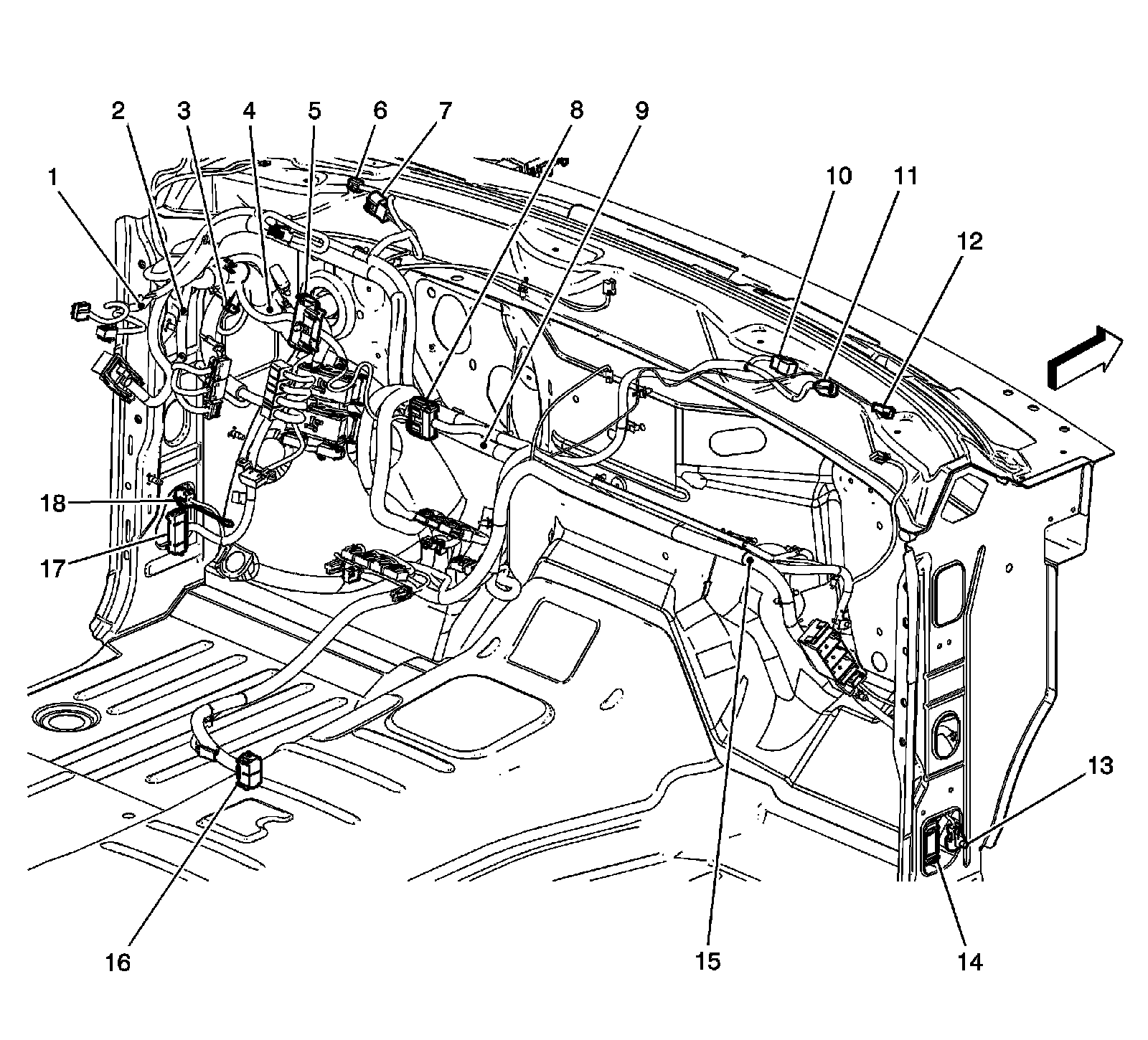 2 3 4 5 6 7 8 9
1
10 11
12
18
17
13
16 15 14