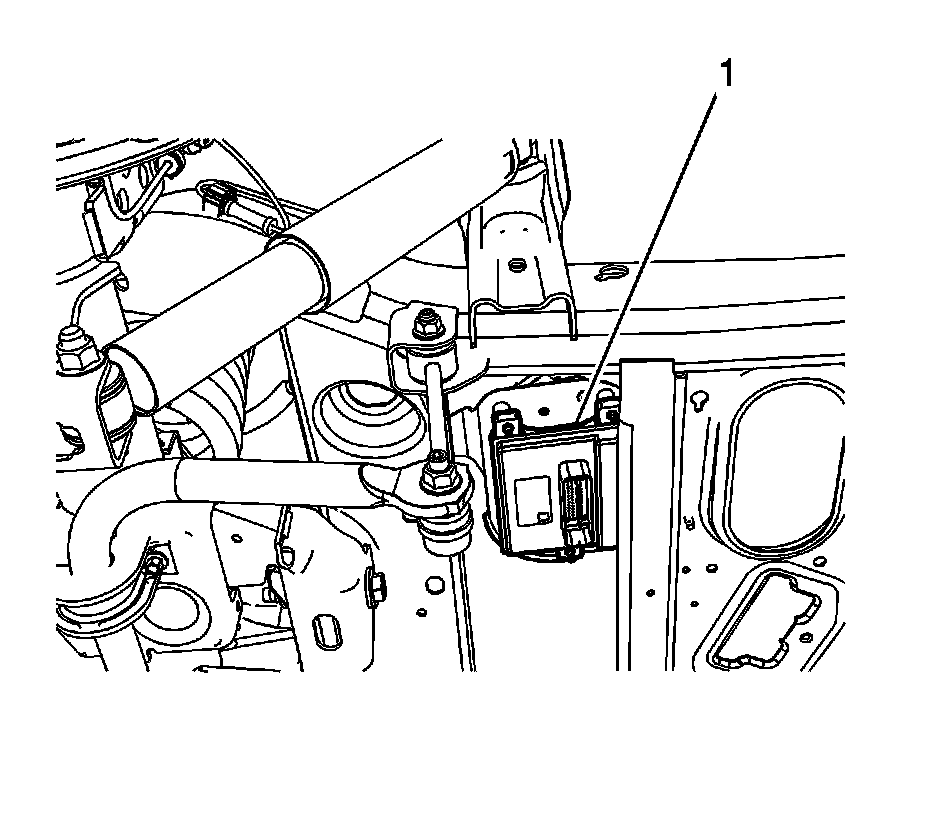 1