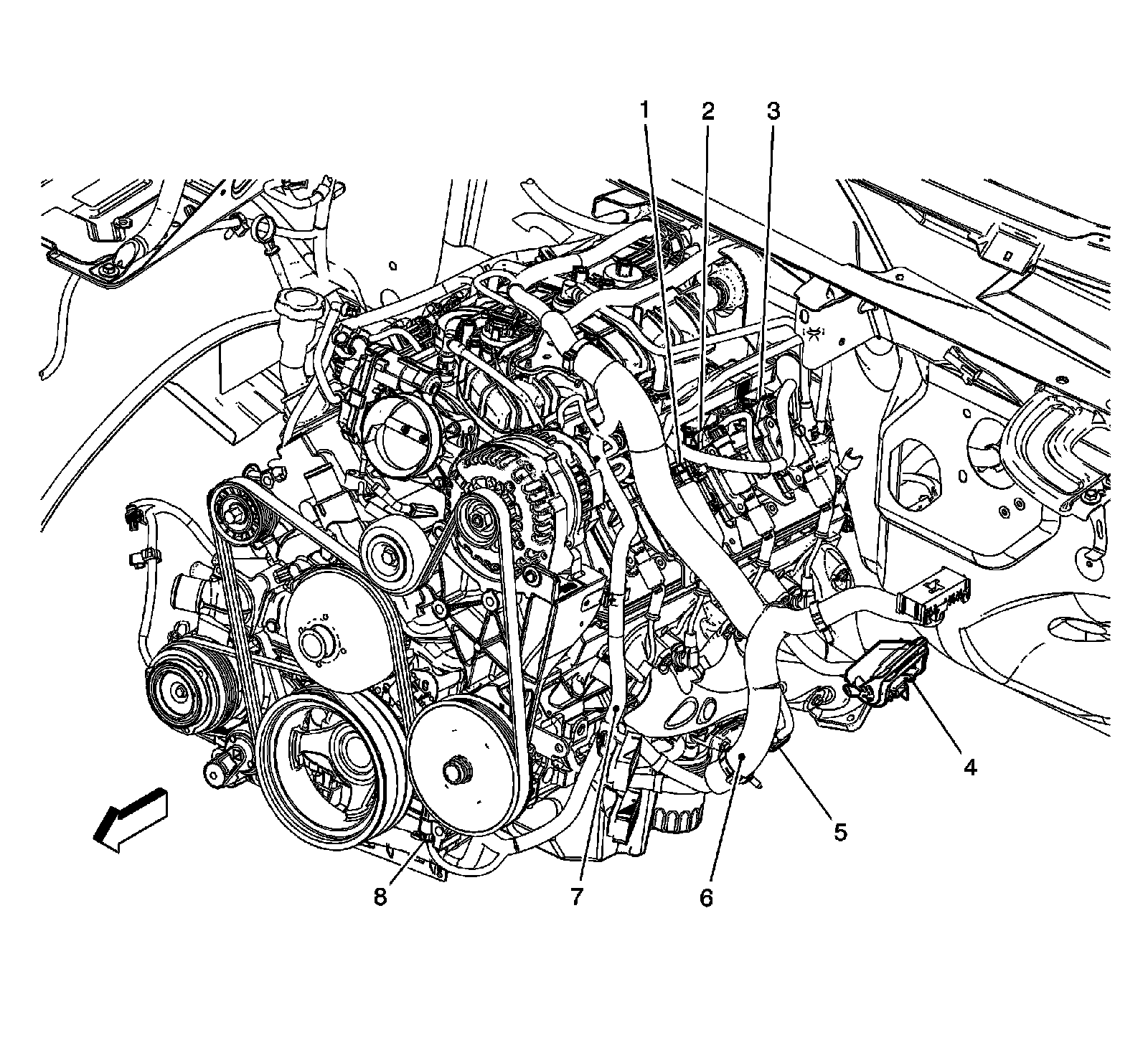 1
2
3
4
5
6
7
8