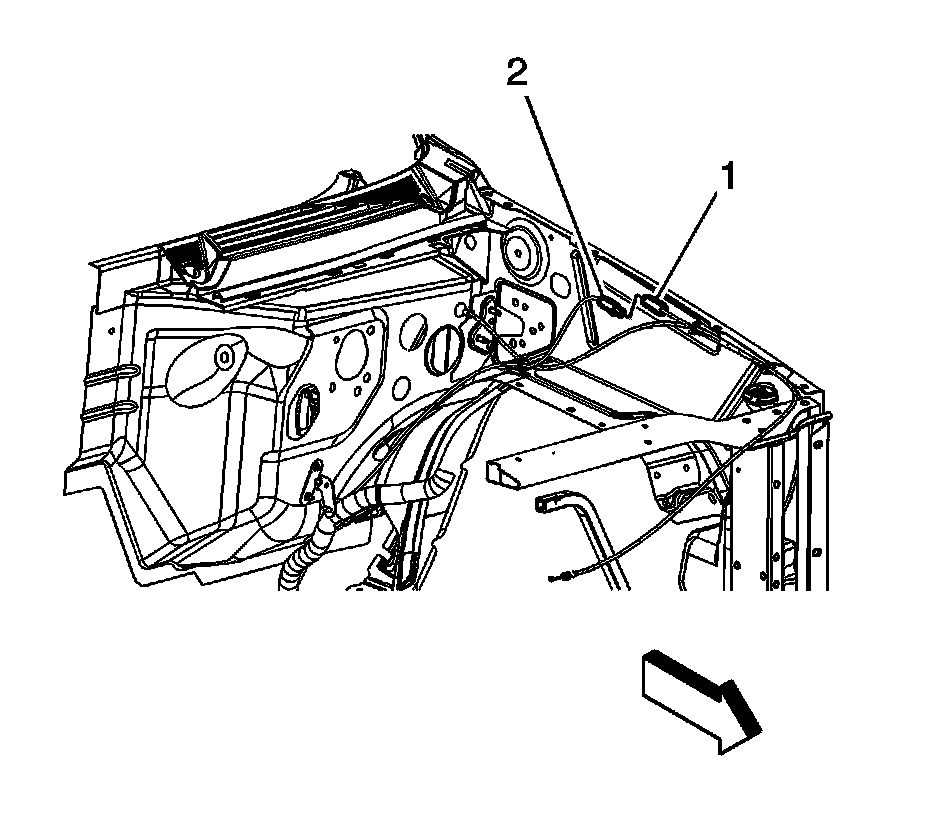 2
1