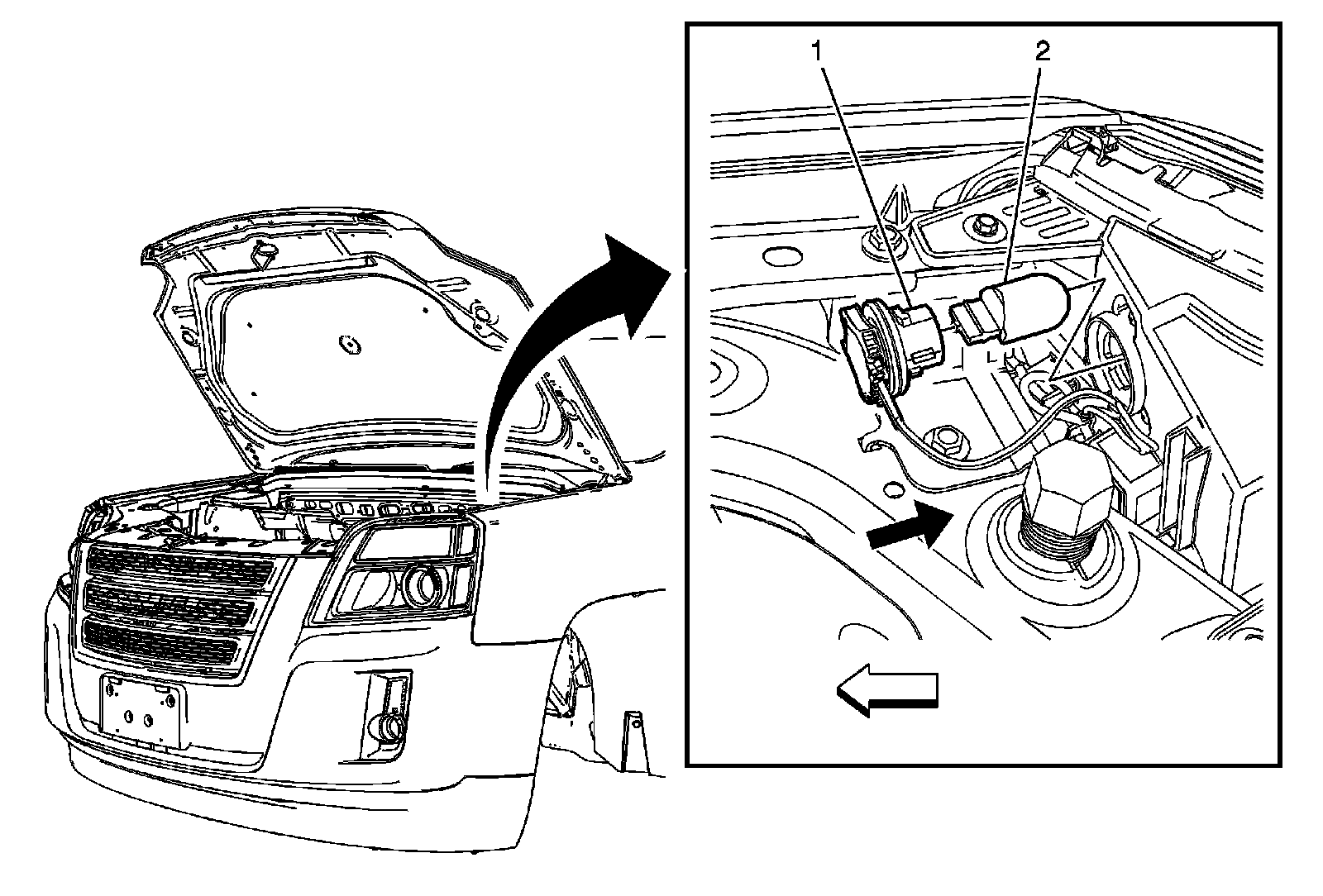 1
2