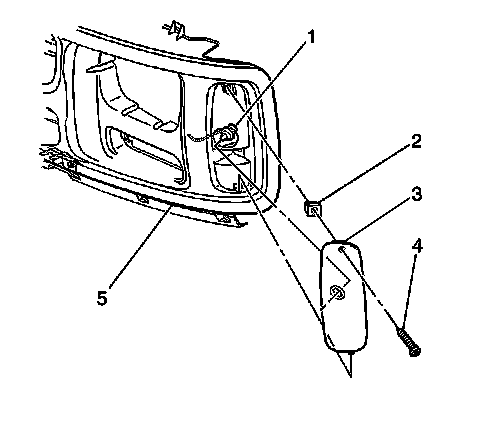 1
2
3
4
5