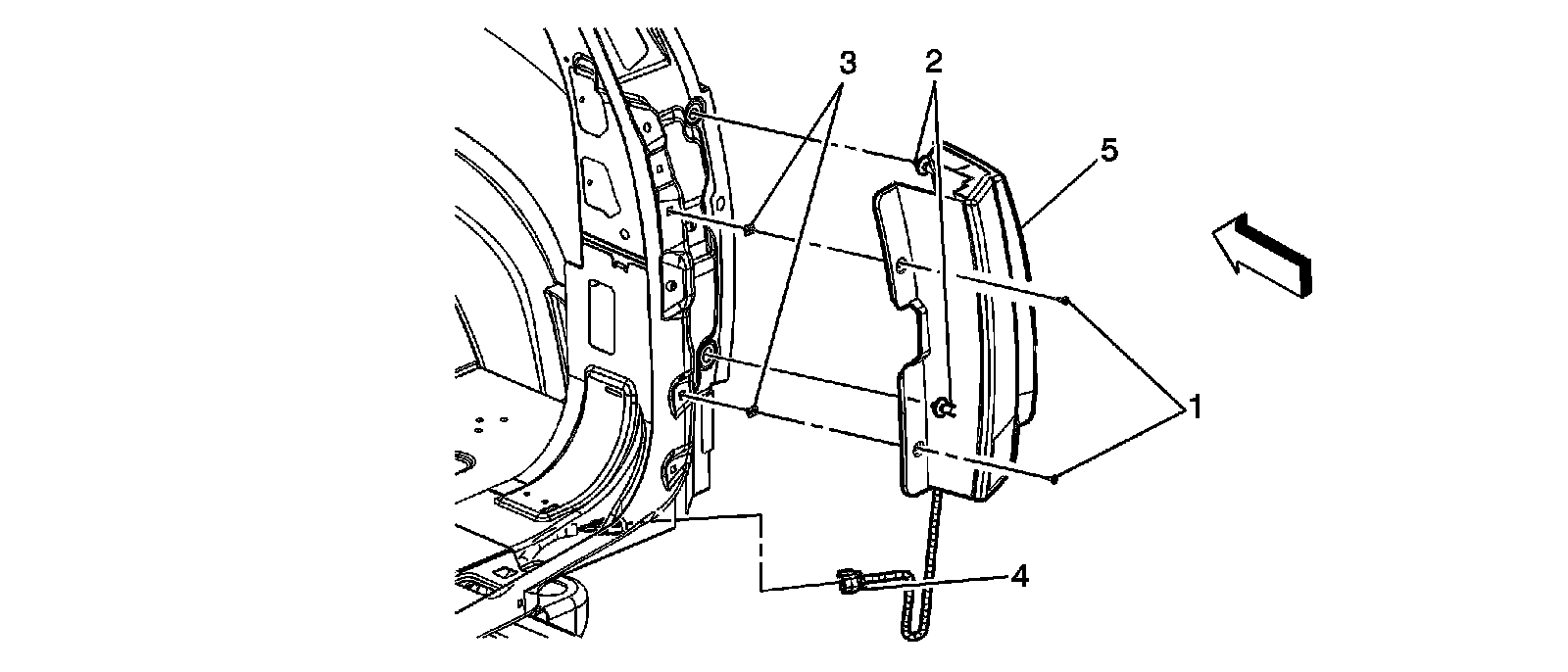 3
2
5
1
4