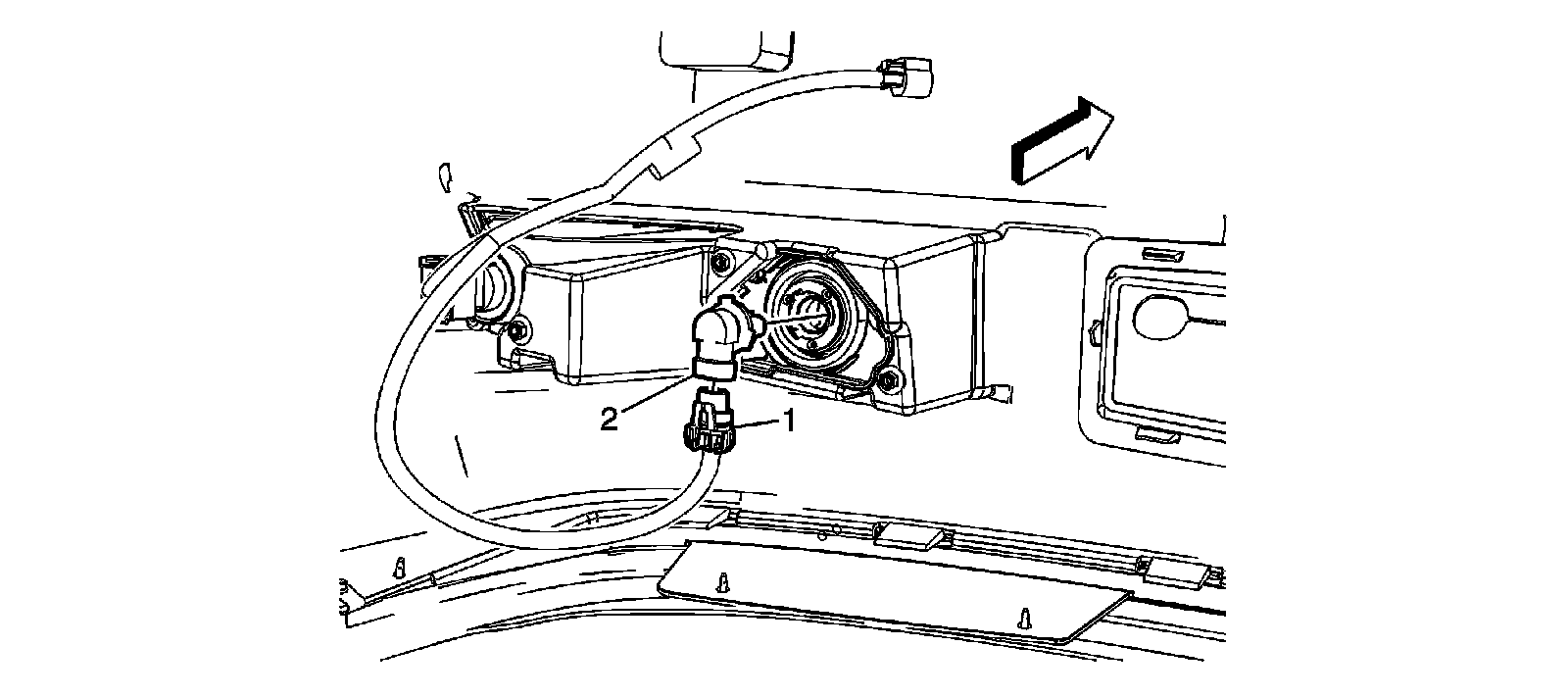 2
1