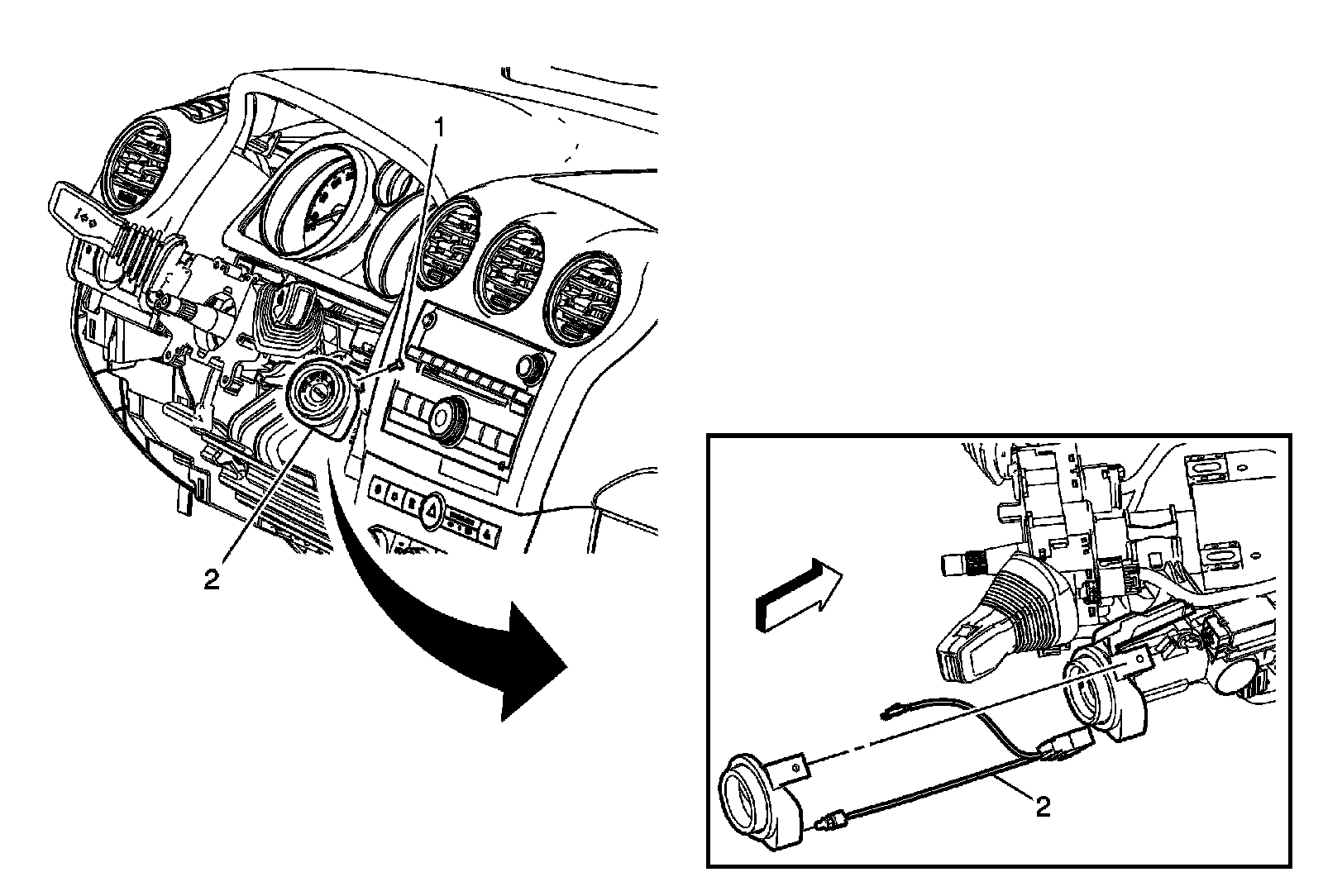 1
2
2