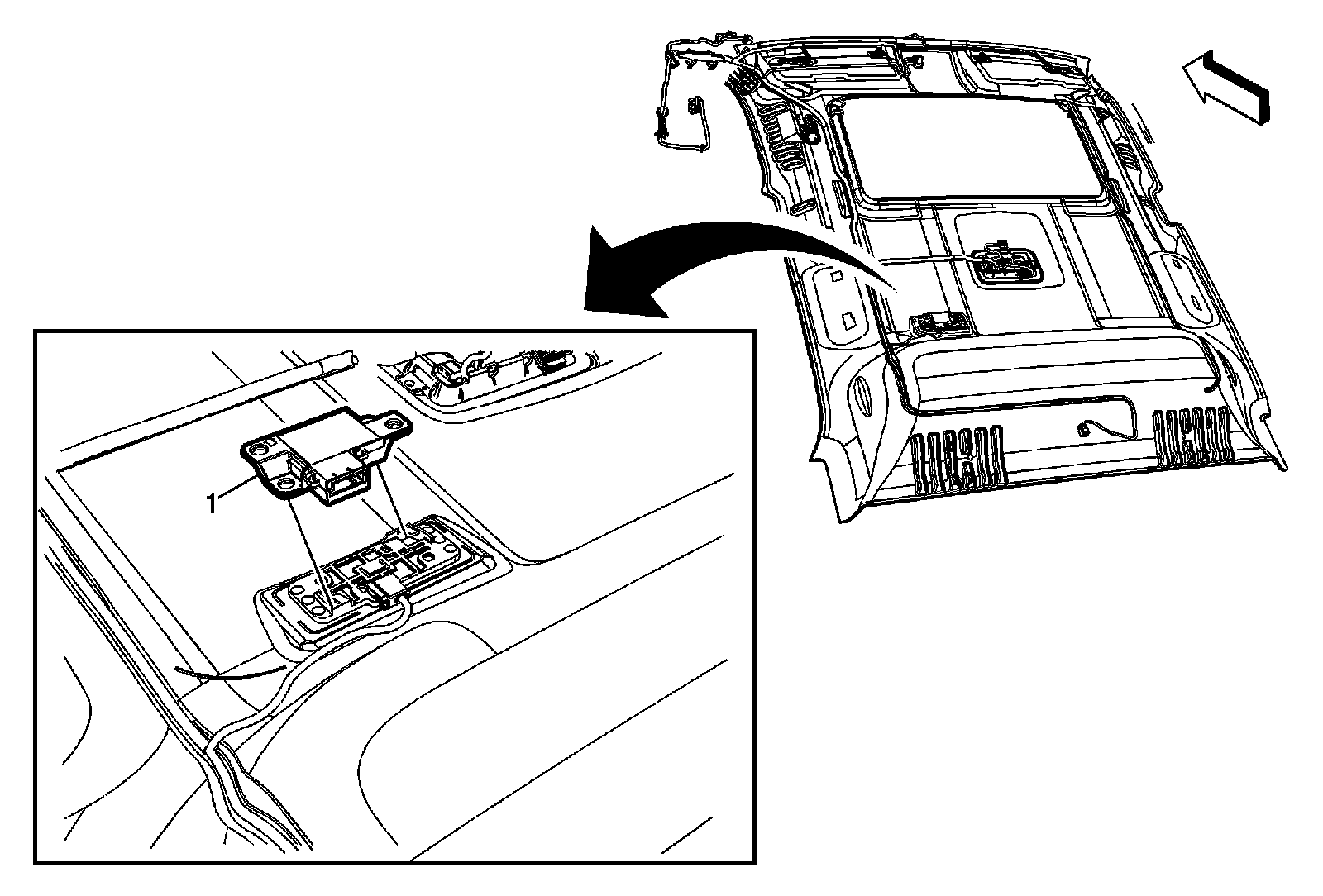 1