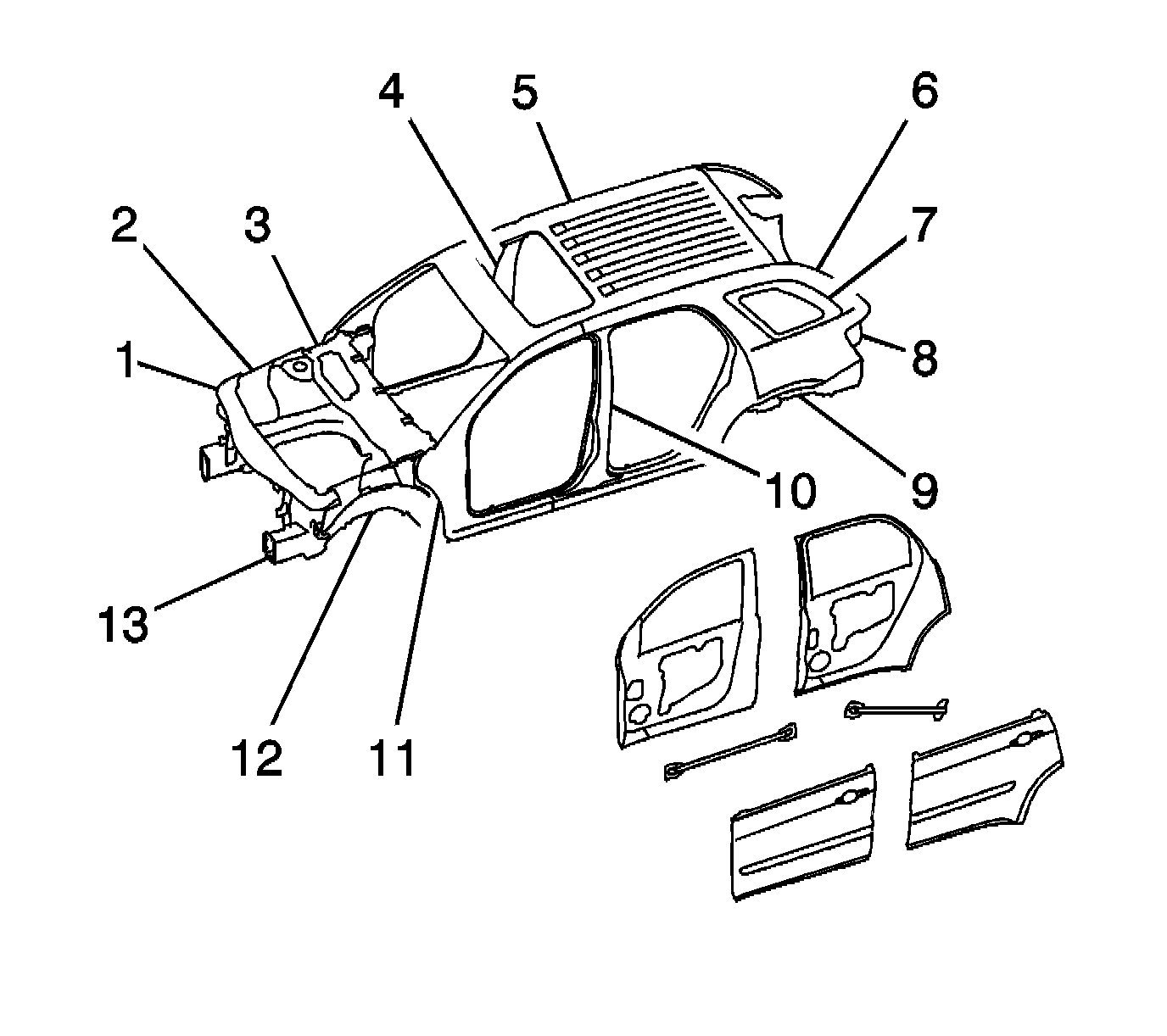 4
5
6
2
3
7
1
8
10
9
13
12
11