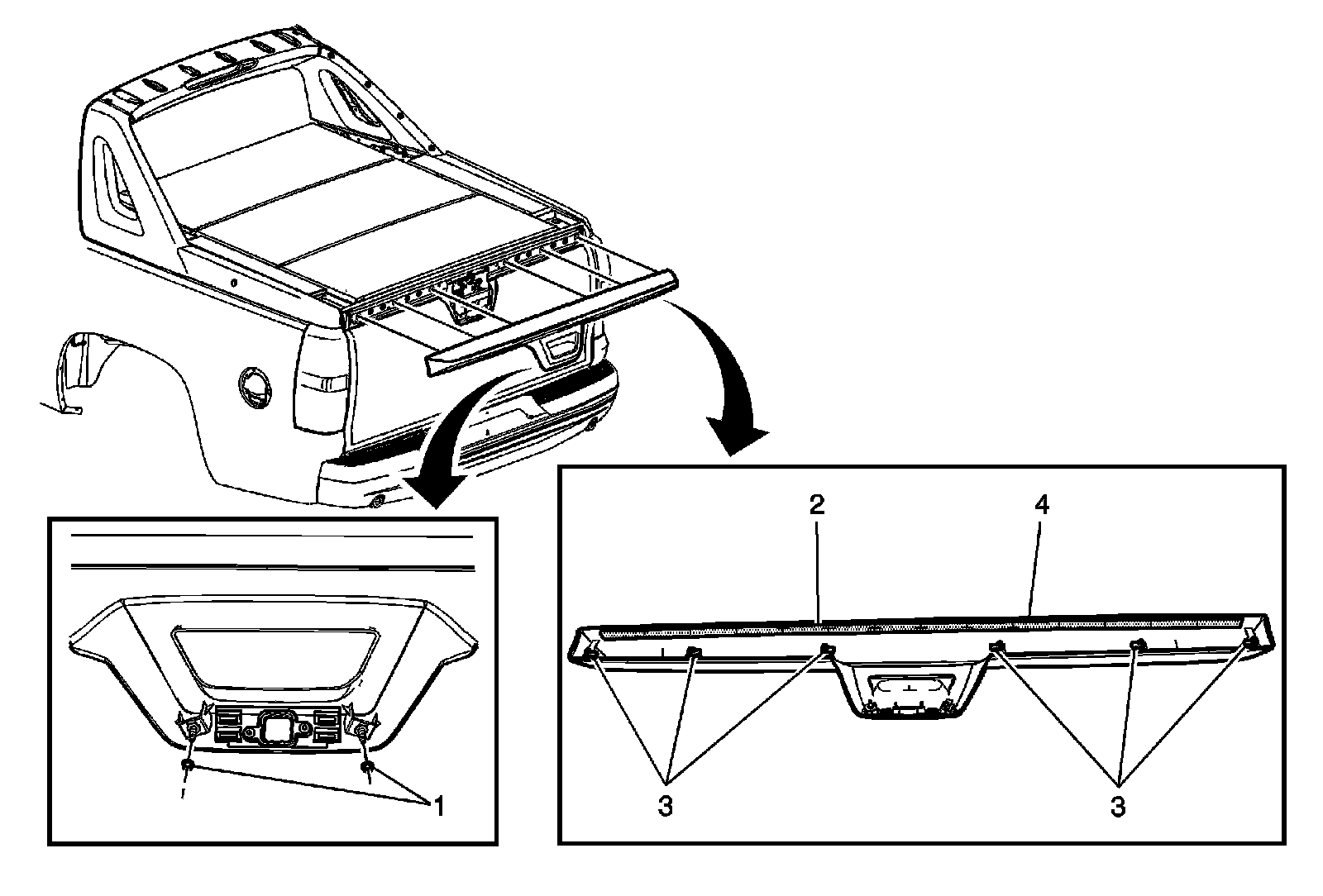 1

2

4

3

3