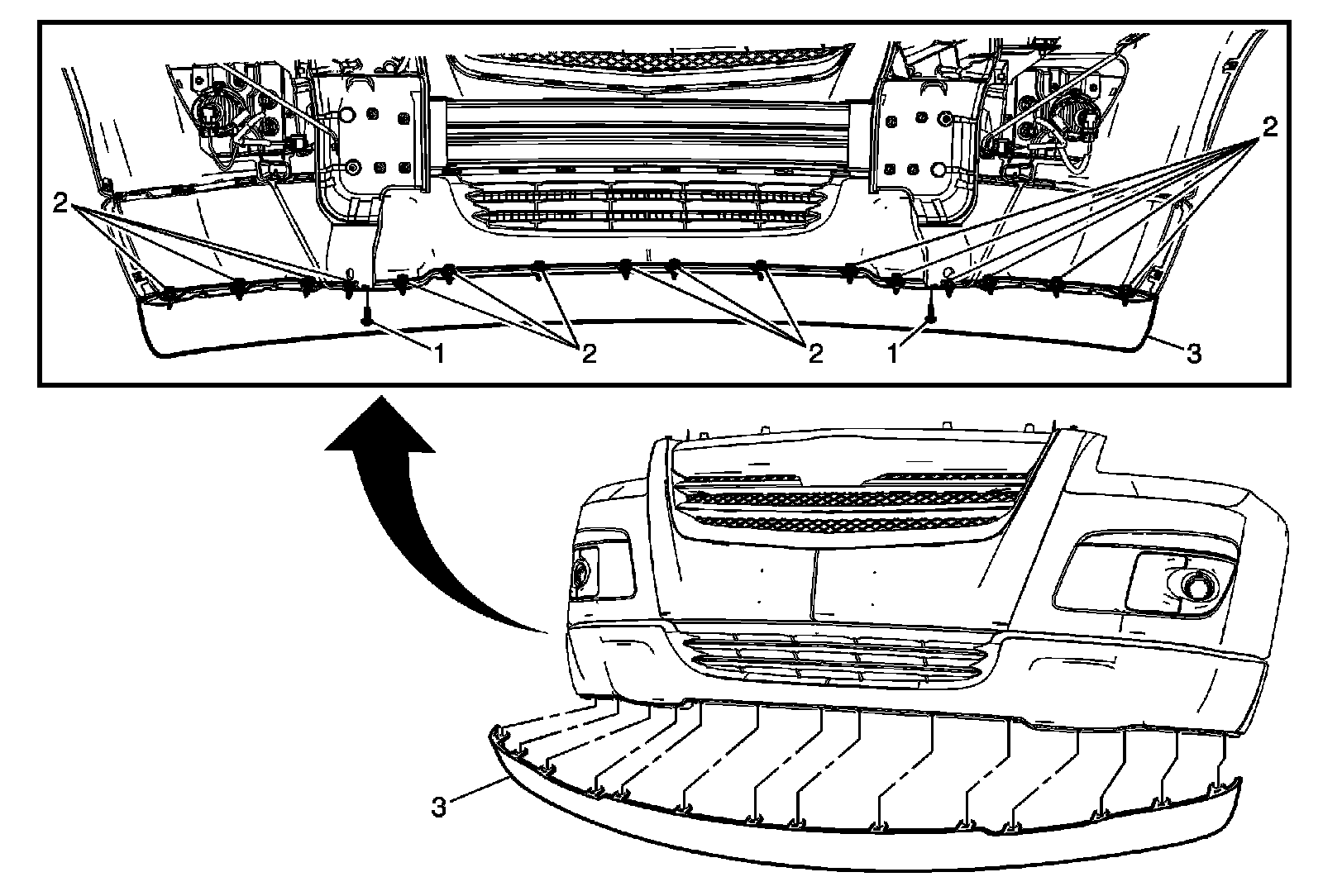 2
2
1
2
2
1
3
3