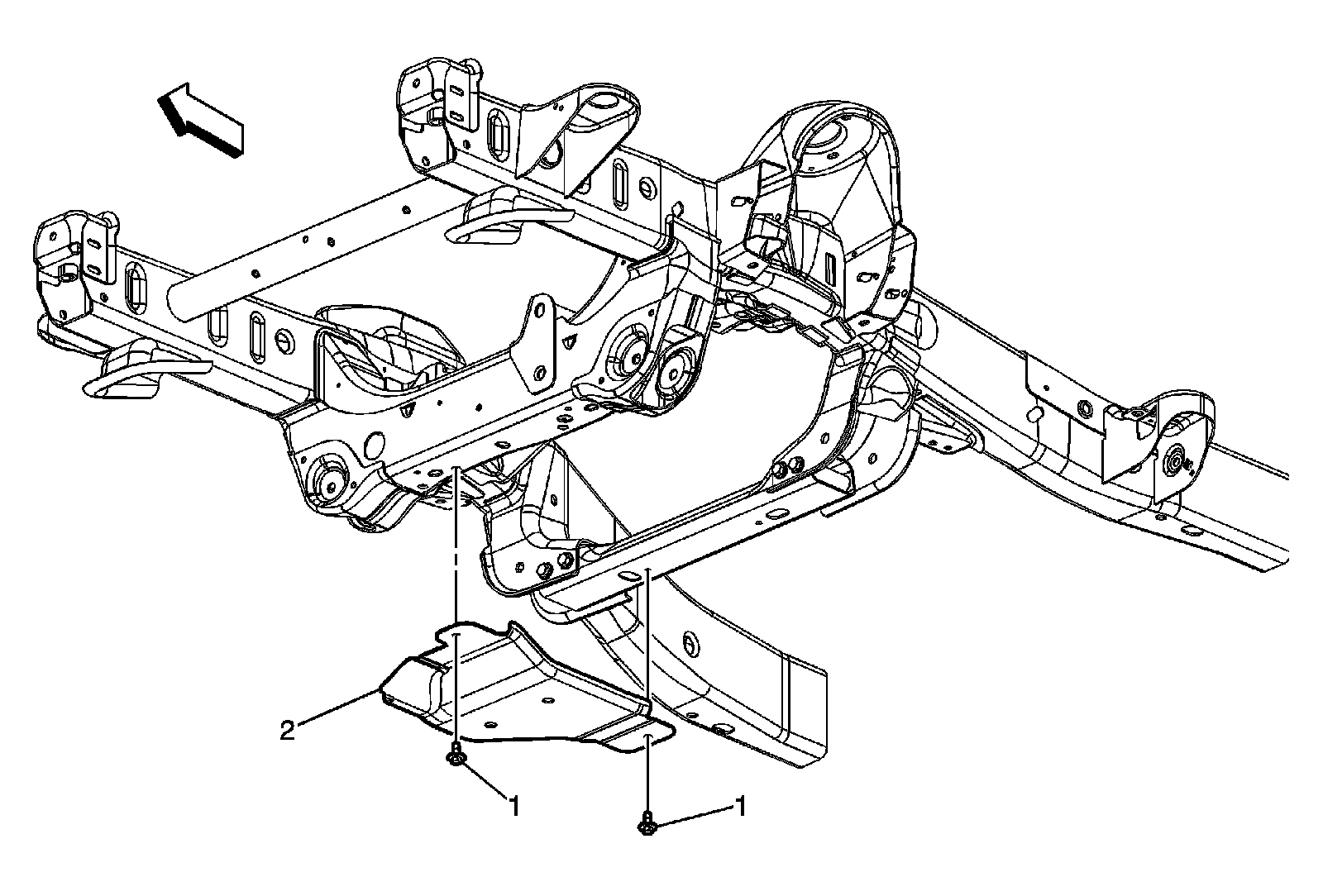 2
1
1