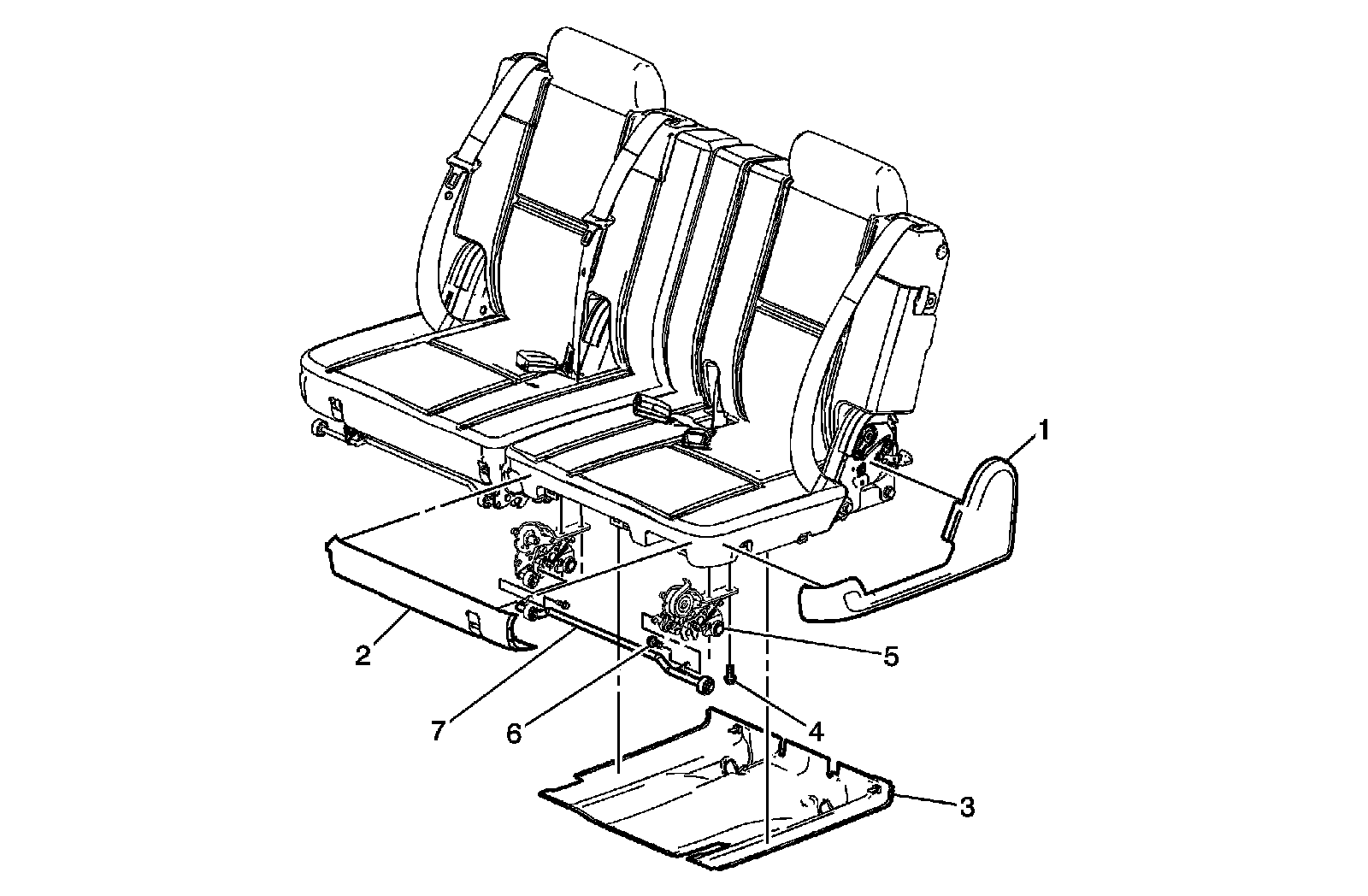 1
2
5
7
6
4
3