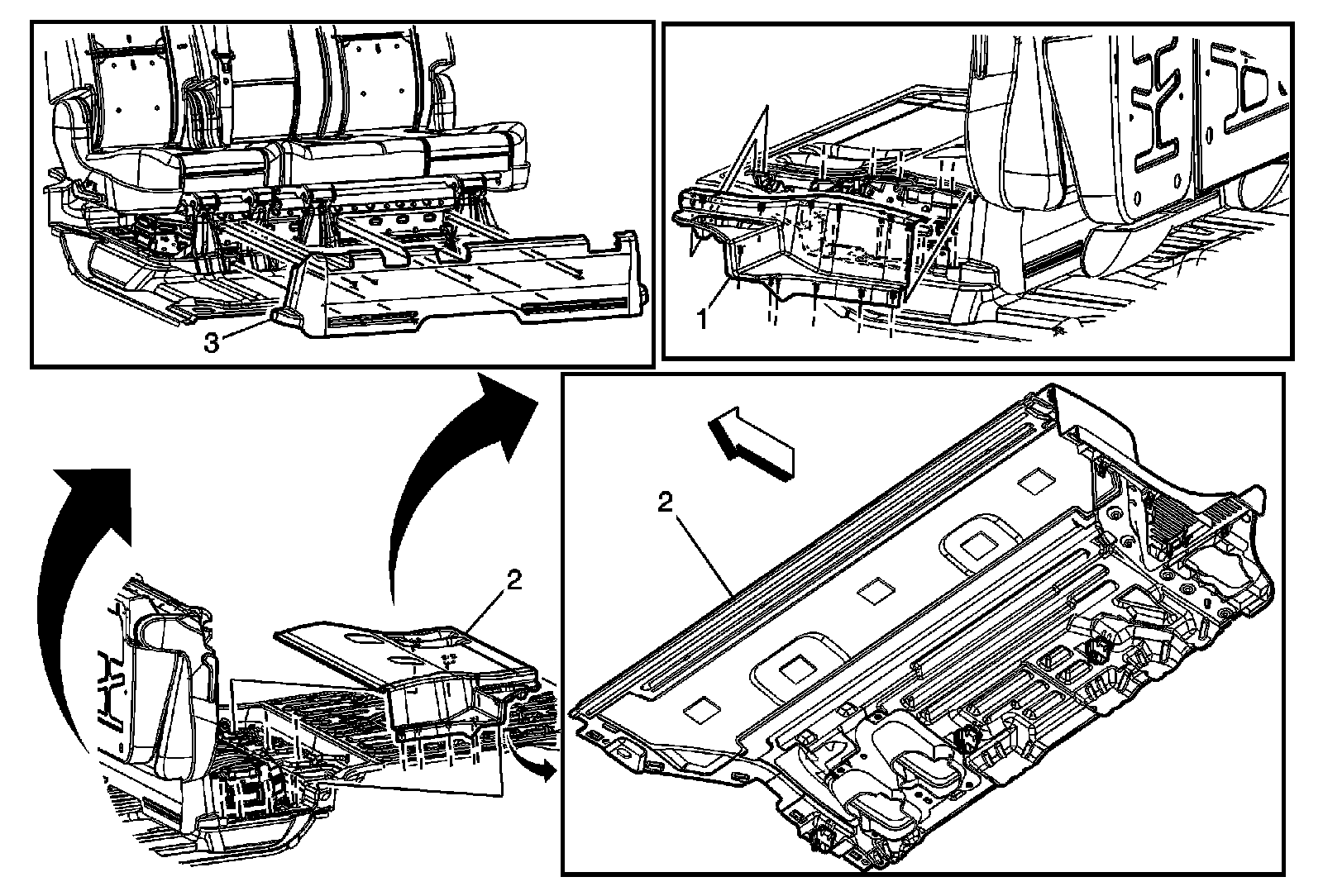 3

1

2

2