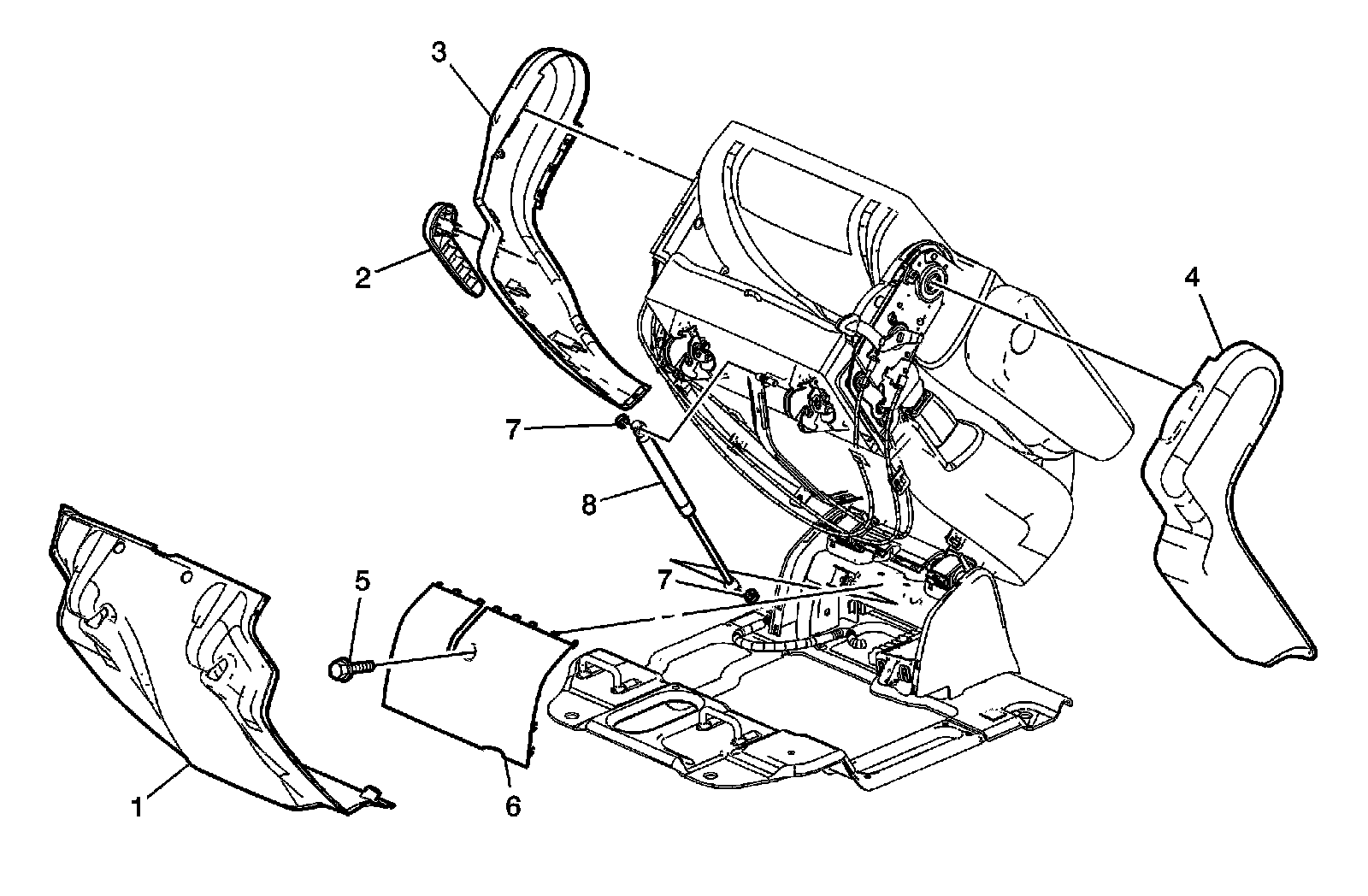 3
2
4
7
8
7
5
1
6