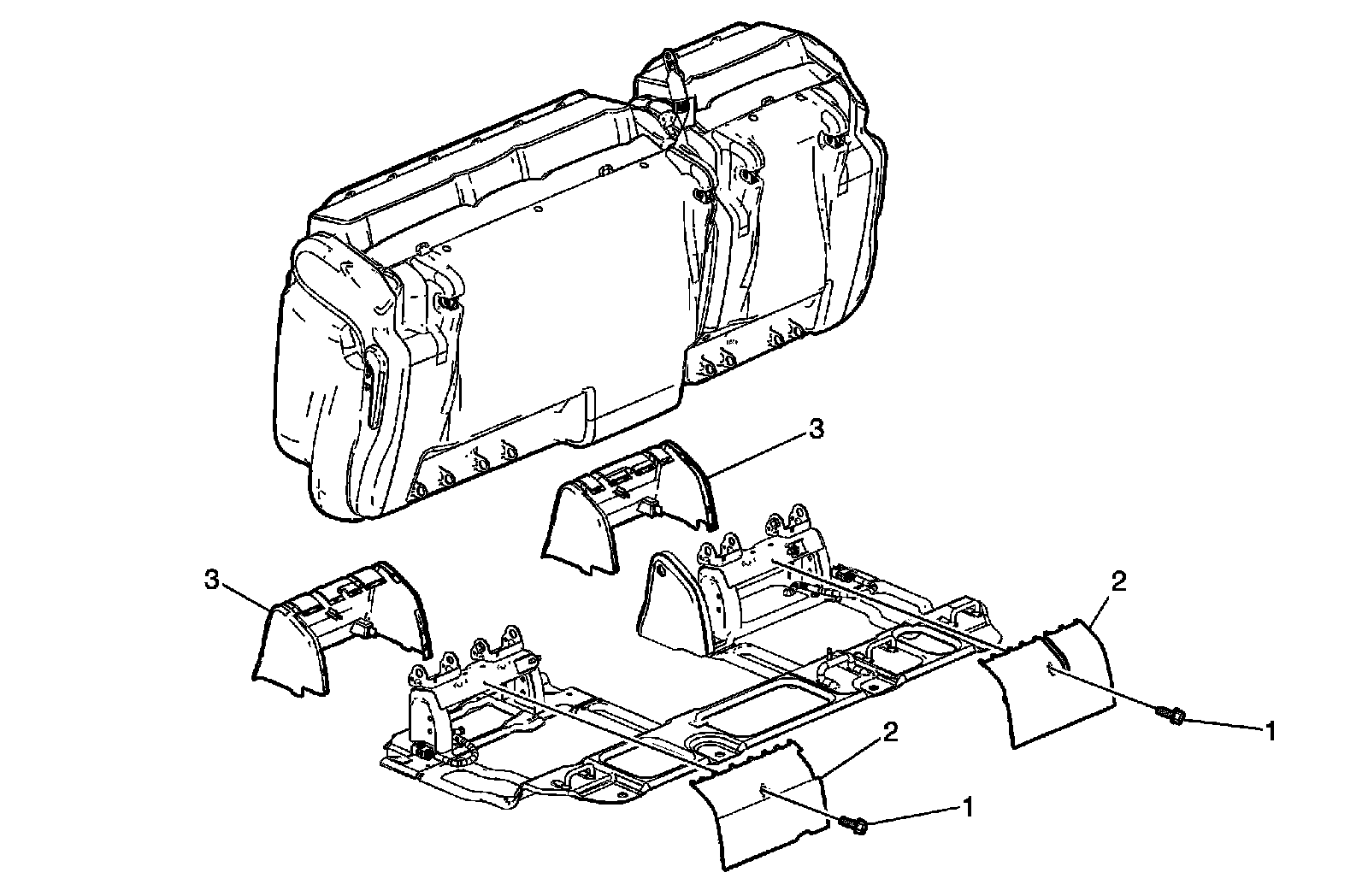 3
3
2
1
2
1