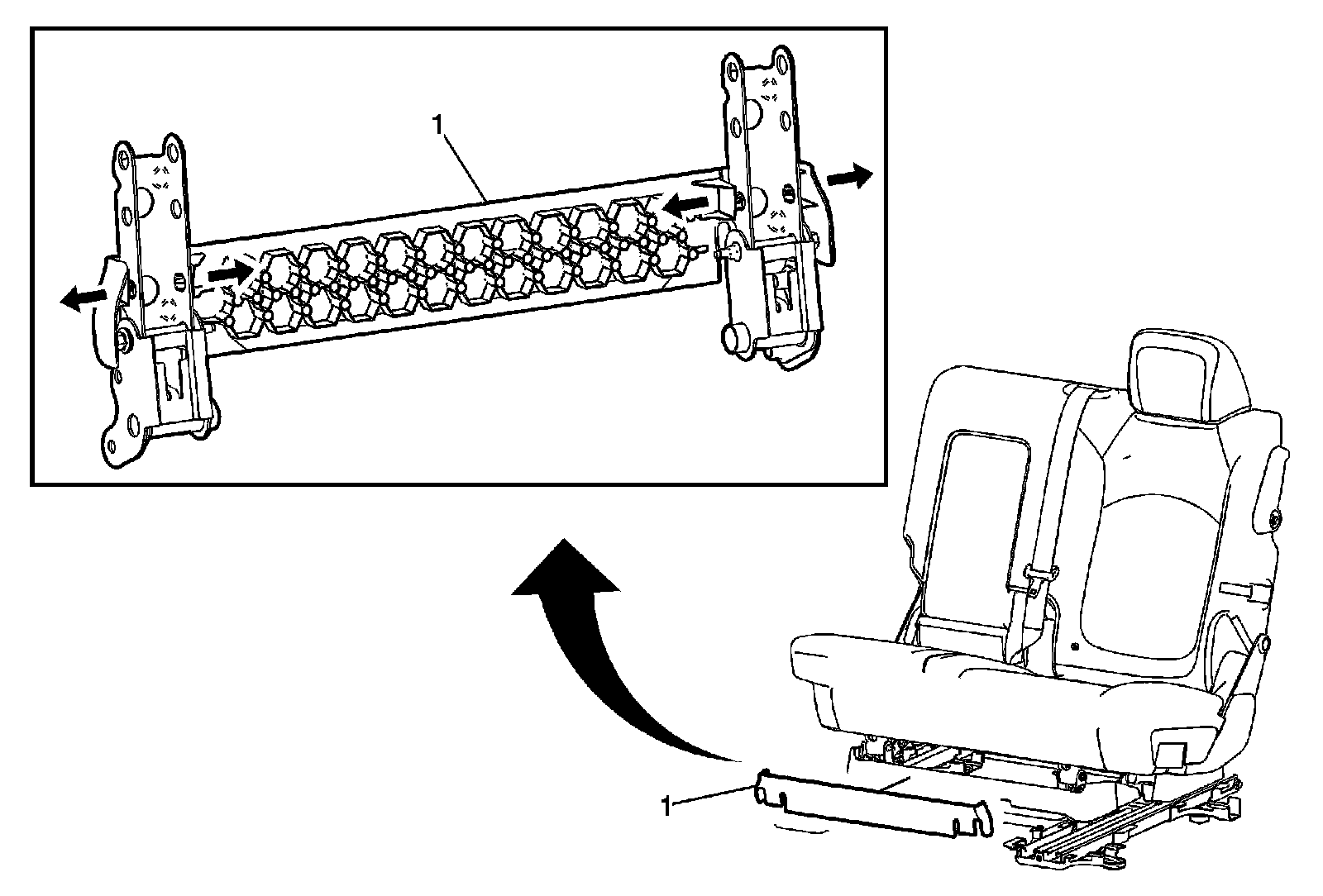 1

1