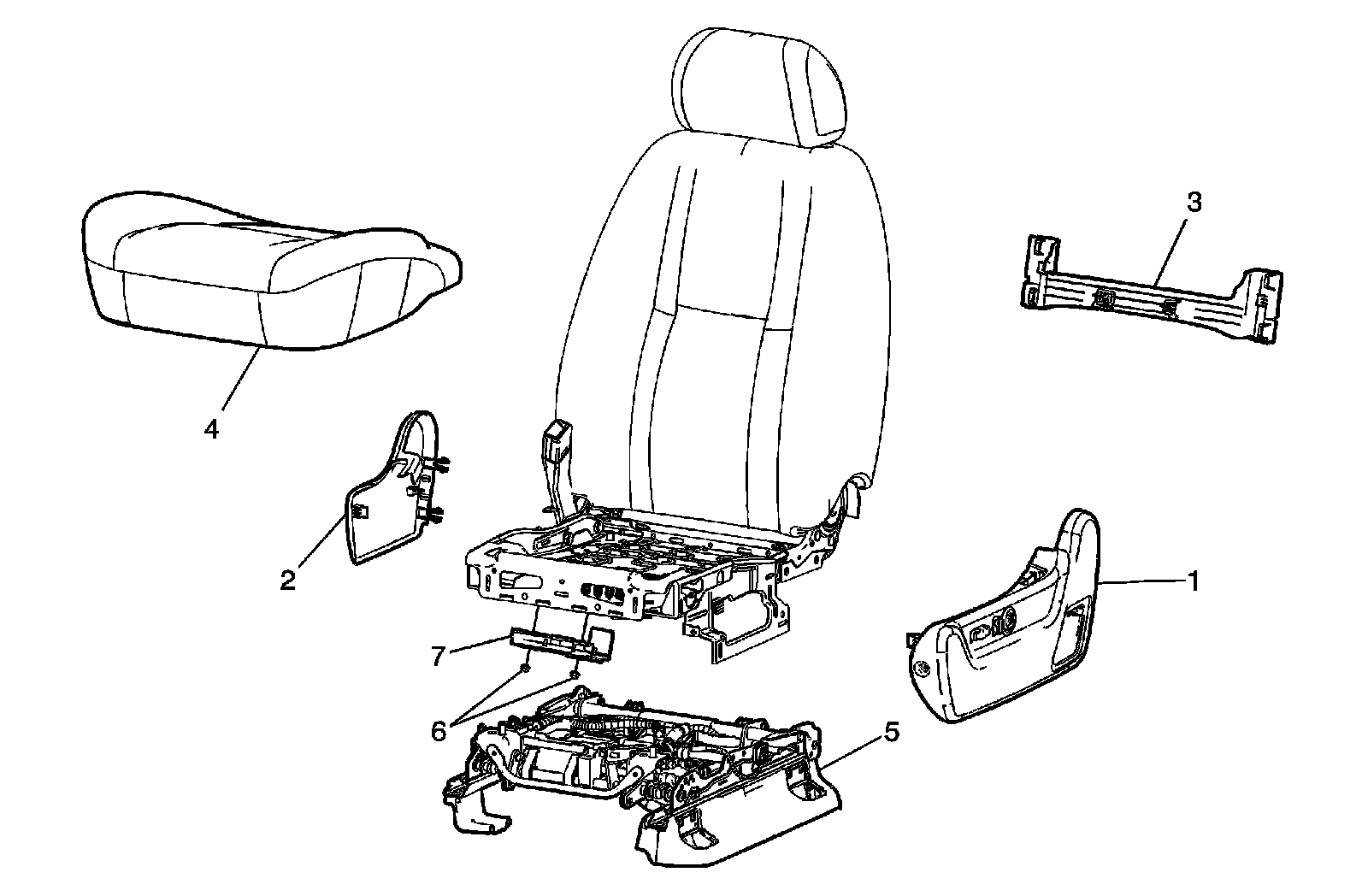 3

4

2

1

7

6

5