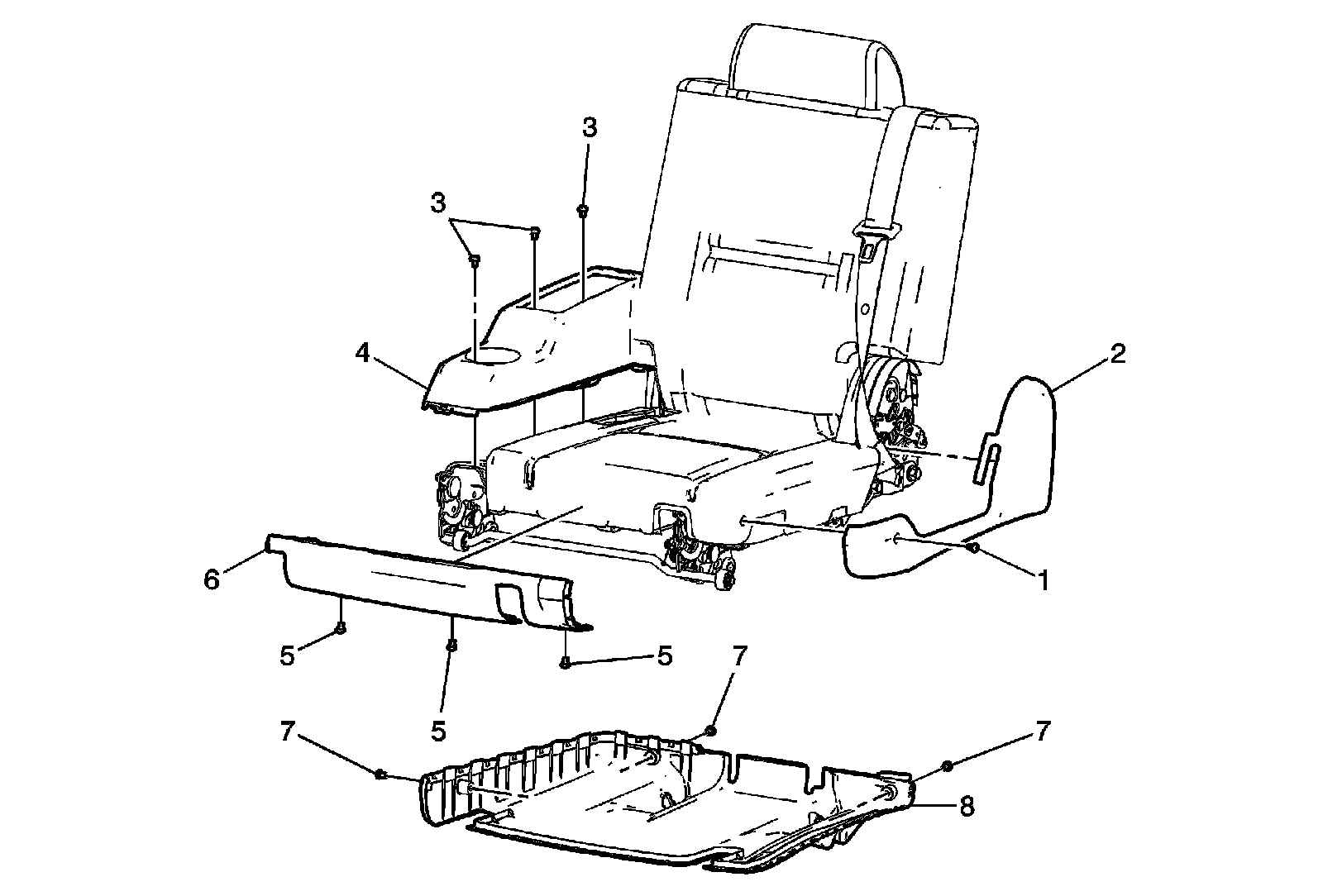 3
3
4
2
6
1
5
5
5
7
7
7
8