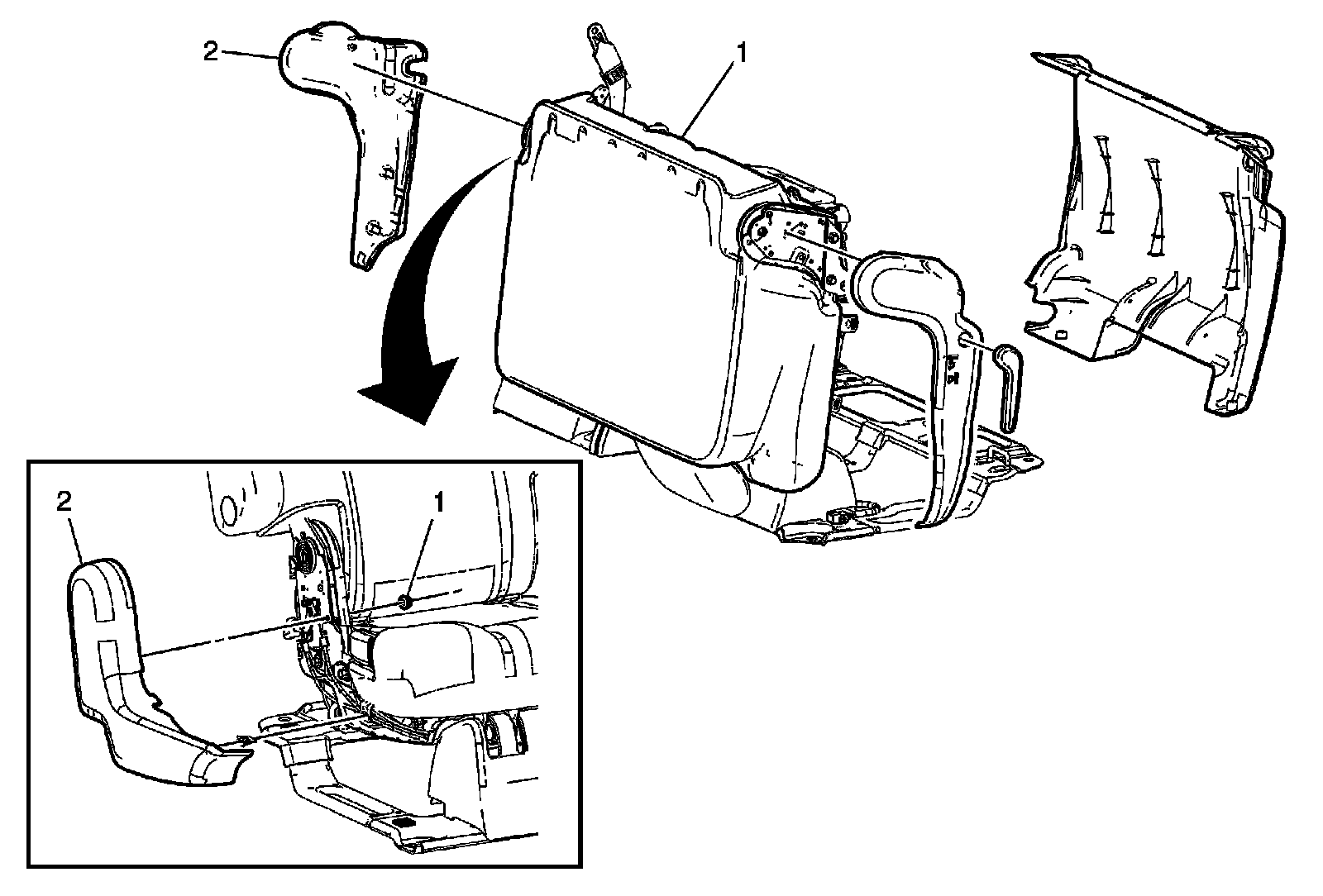 2
1
2
1