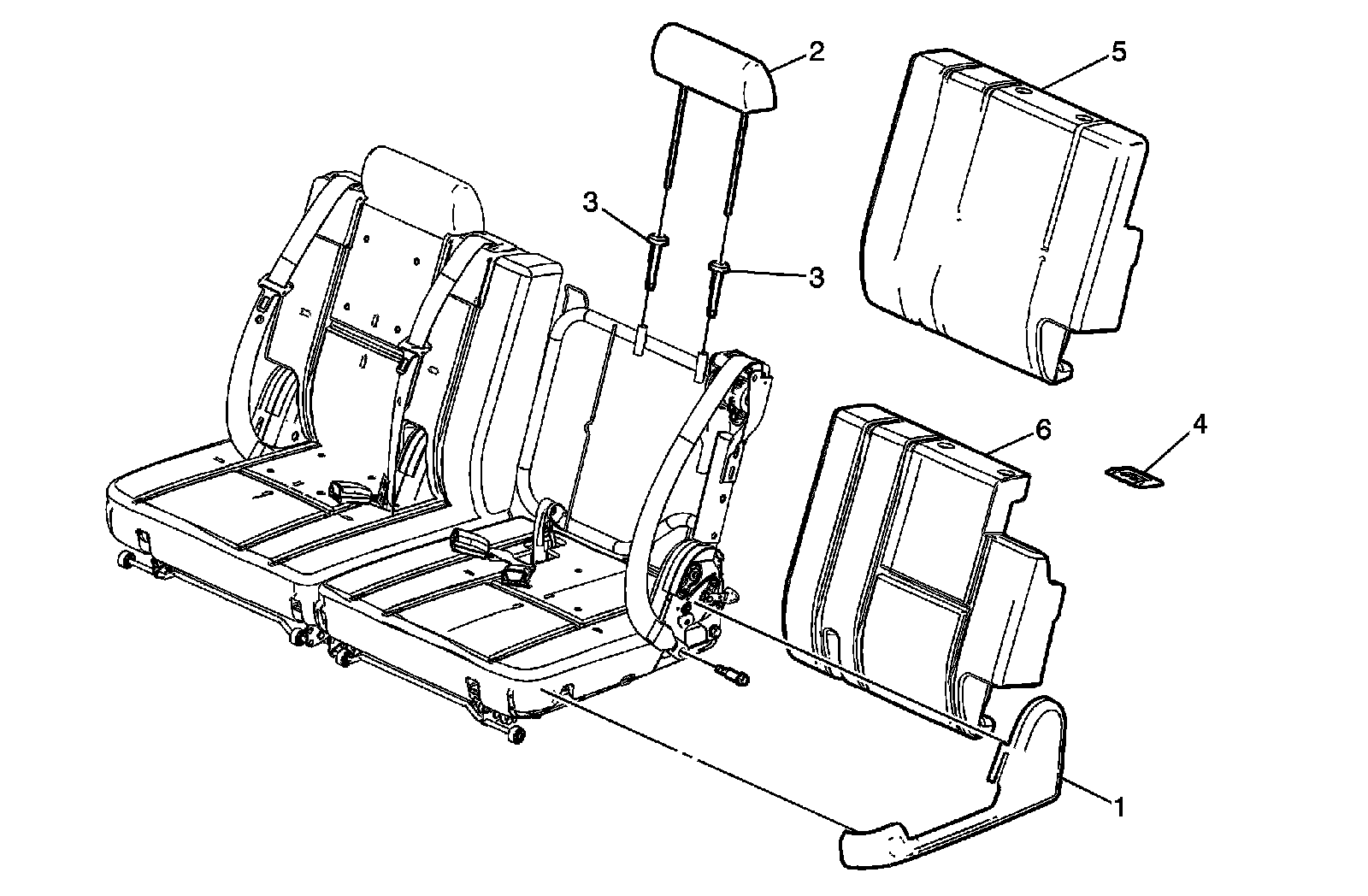 2
5
3
3
6
4
1