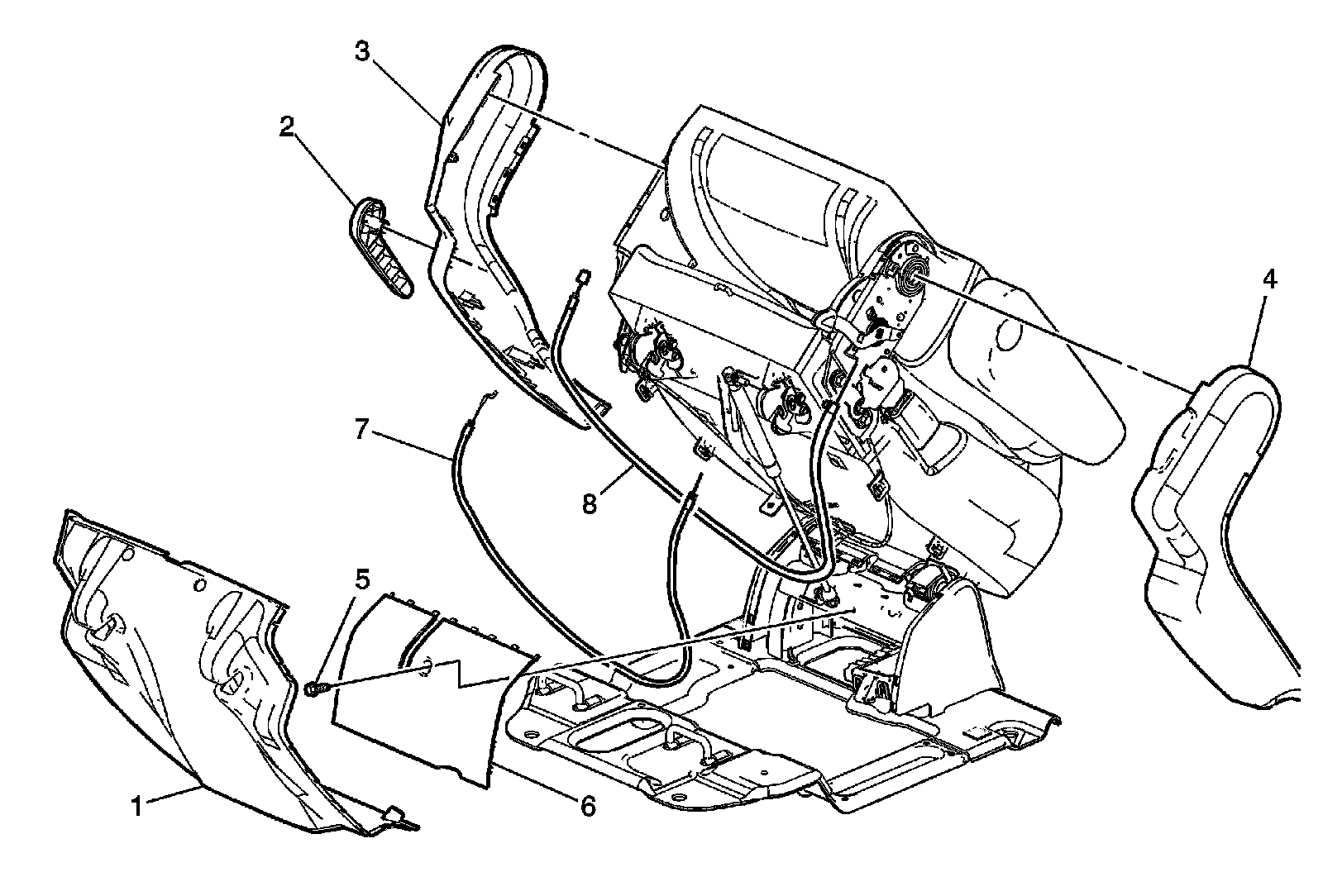 3
2
4
7
8
5
1
6